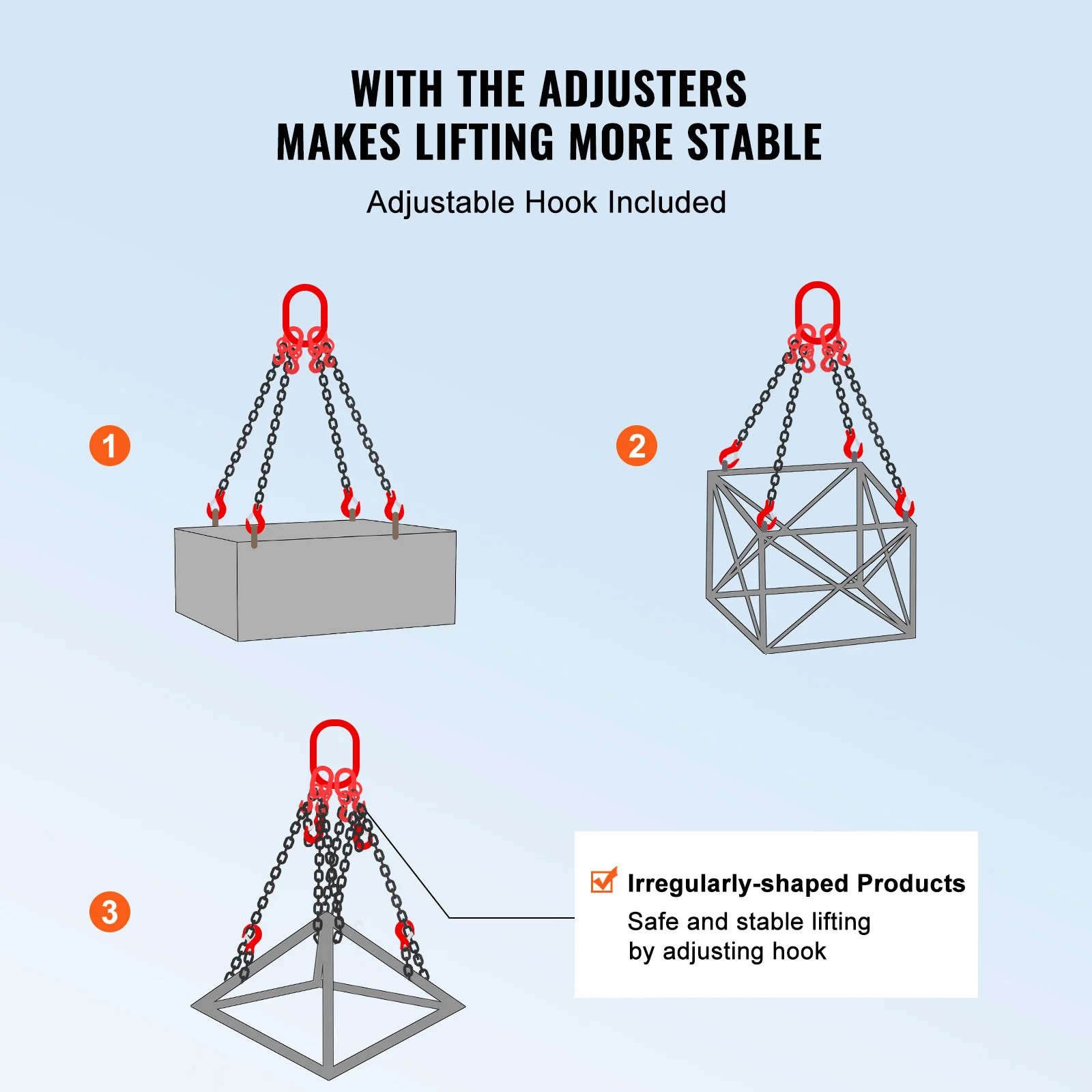 WITH THE ADJUSTERS MAKES LIFTING MORE STABLE

Adjustable Hook Included

1

2

3

Irregularly-shaped Products

Safe and stable lifting by adjusting hook