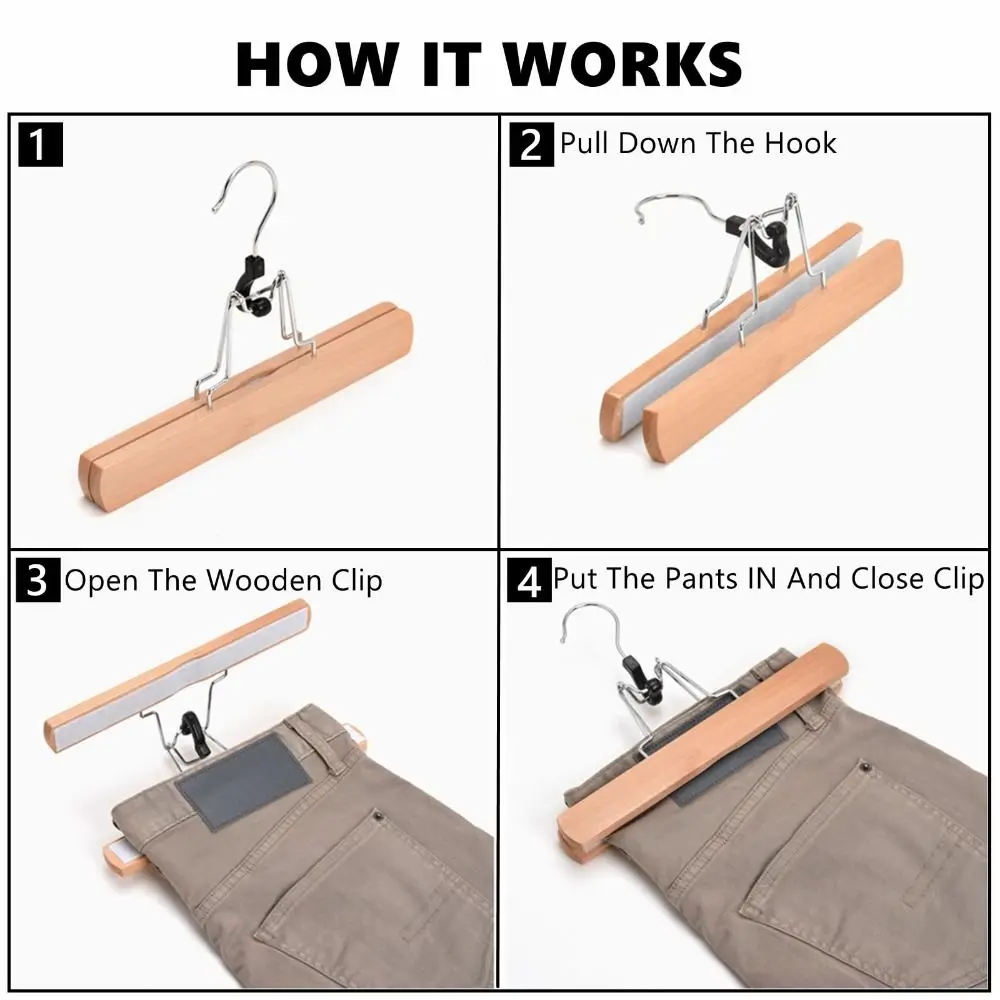 HOW IT WORKS

1

2 Pull Down The Hook

3 Open The Wooden Clip

4 Put The Pants IN And Close Clip