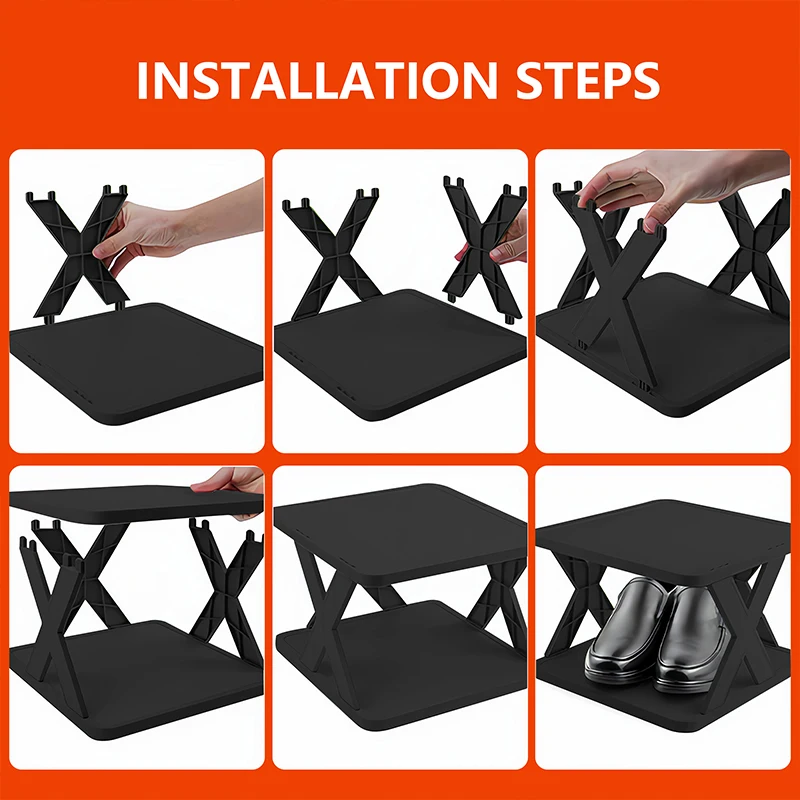 INSTALLATION STEPS