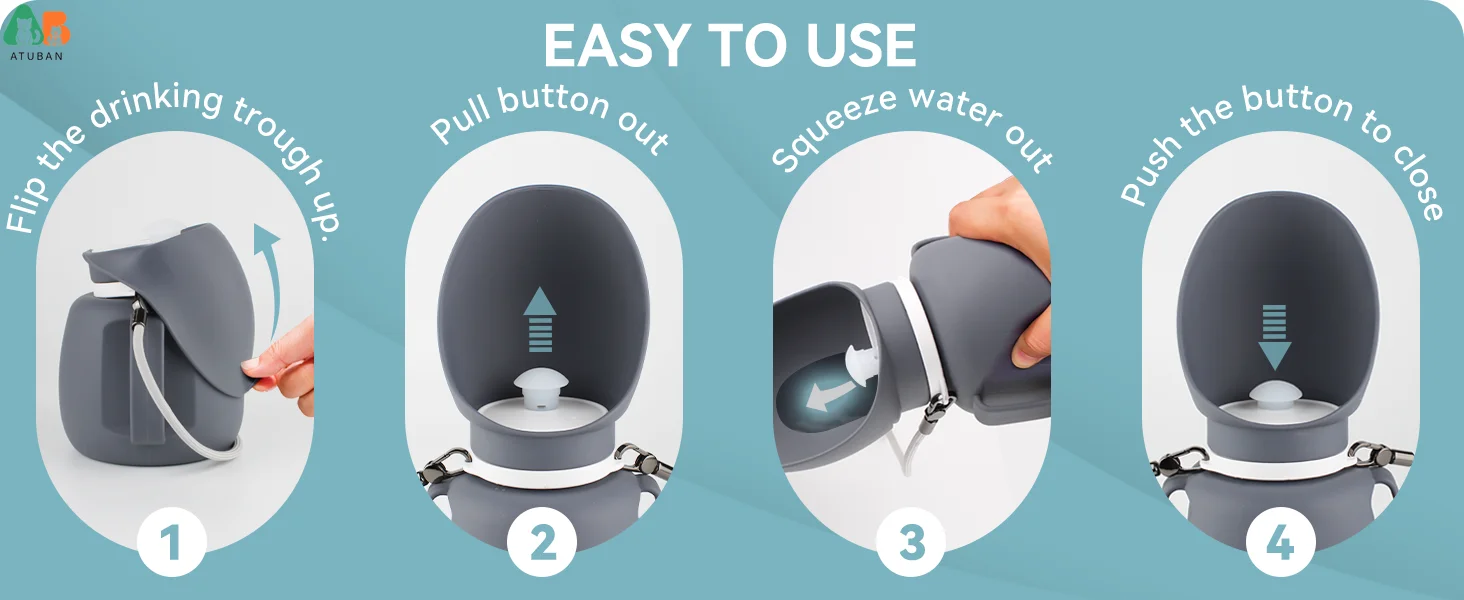 ATUBAN

EASY TO USE

Flip the drinking trough up.

1

Pull button out

2

Squeeze water out

3

Push the button to close

4