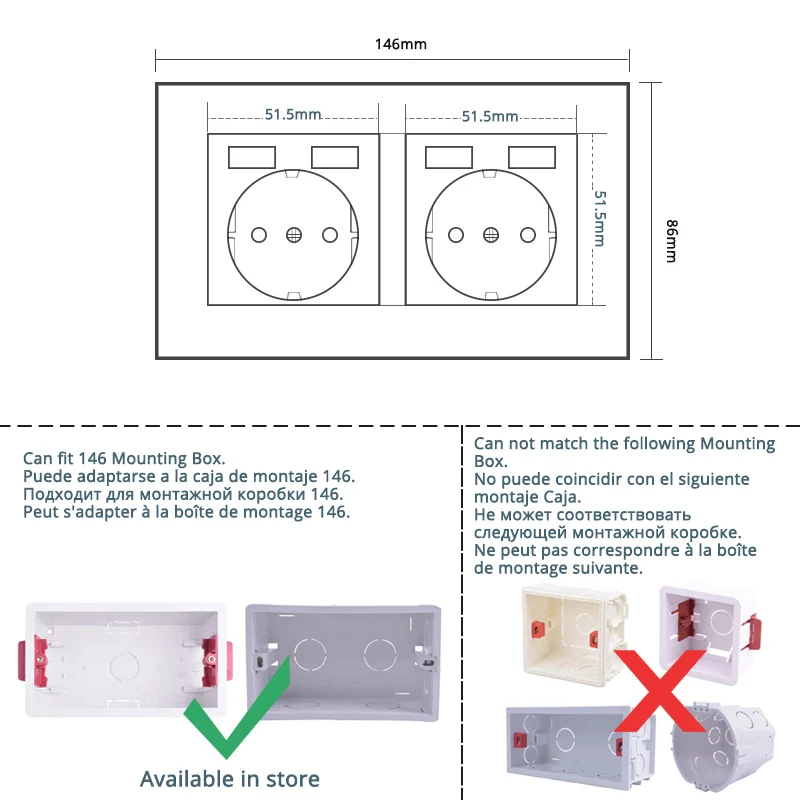 146mm

51.5mm

51.5mm

51.5mm

86mm

Can fit 146 Mounting Box.
Puede adaptarse a la caja de montaje 146.
Подходит для монтажной коробки 146.
Peut s'adapter à la boîte de montage 146.

Available in store

Can not match the following Mounting Box.
No puede coincidir con el siguiente montaje Caja.
Не может соответствовать следующей монтажной коробке.
Ne peut pas correspondre à la boîte de montage suivante.