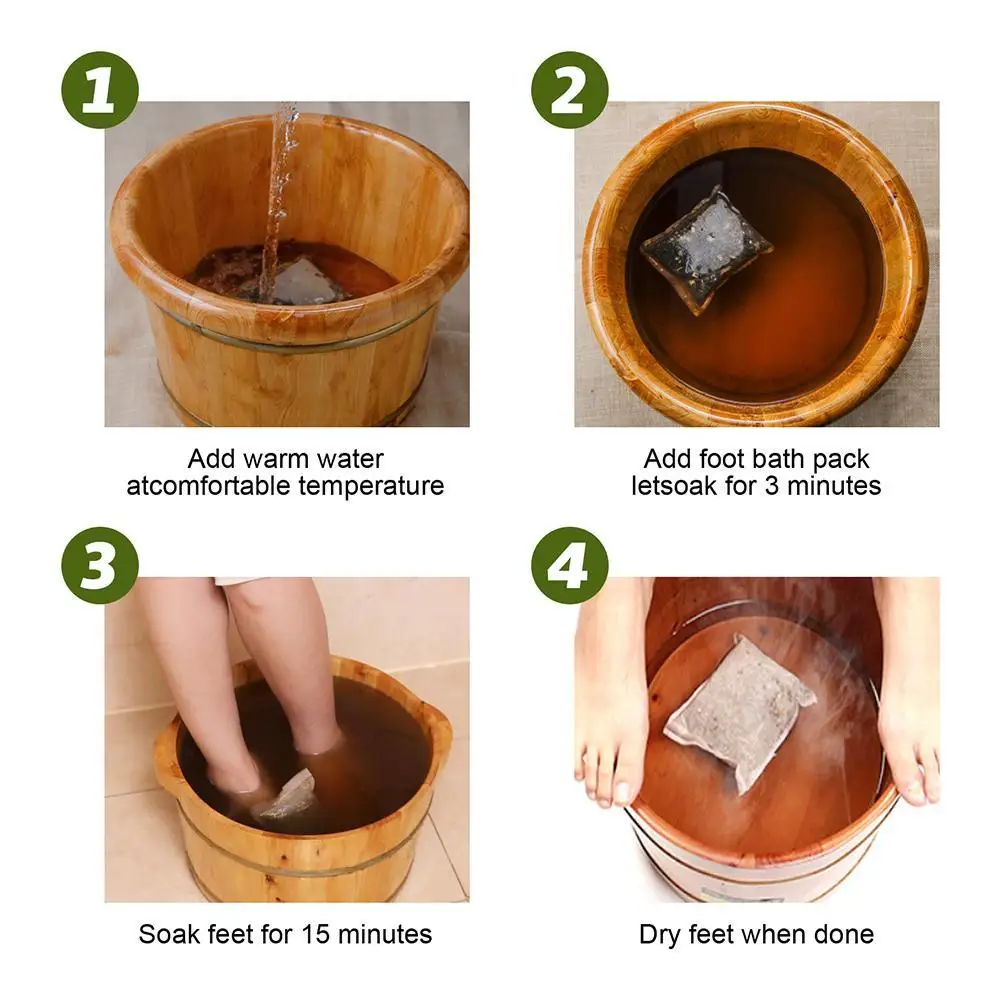 1

Add warm water atcomfortable temperature

2

Add foot bath pack letsoak for 3 minutes

3

Soak feet for 15 minutes

4

Dry feet when done