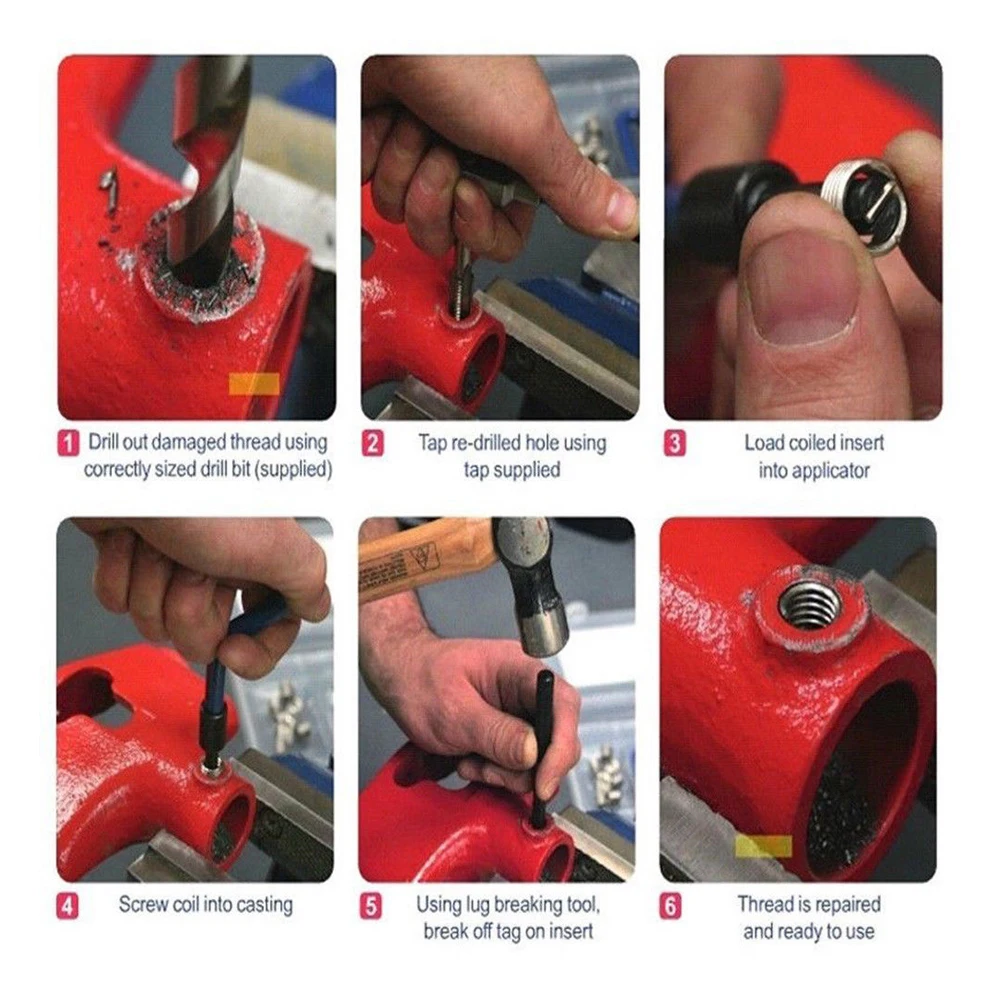 1 Drill out damaged thread using correctly sized drill bit (supplied)

2 Tap re-drilled hole using tap supplied

3 Load coiled insert into applicator

4 Screw coil into casting

5 Using lug breaking tool, break off tag on insert

6 Thread is repaired and ready to use