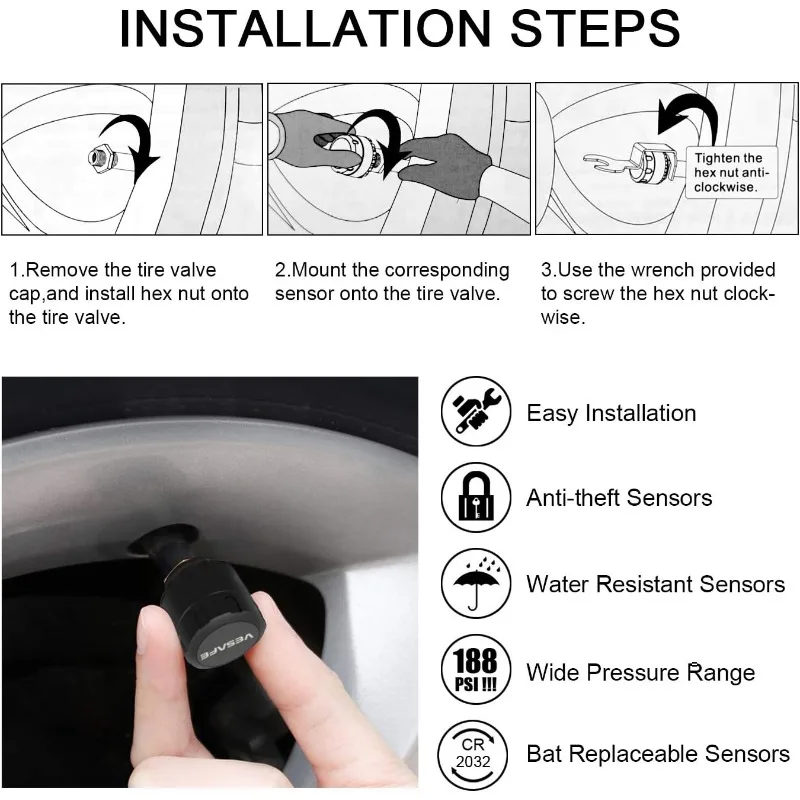 INSTALLATION STEPS

Tighten the hex nut anti-clockwise.

1.Remove the tire valve cap,and install hex nut onto the tire valve.

2.Mount the corresponding sensor onto the tire valve.

3.Use the wrench provided to screw the hex nut clockwise.

VESAFE

Easy Installation

Anti-theft Sensors

Water Resistant Sensors

188 PSI !!!

Wide Pressure Range

CR 2032

Bat Replaceable Sensors