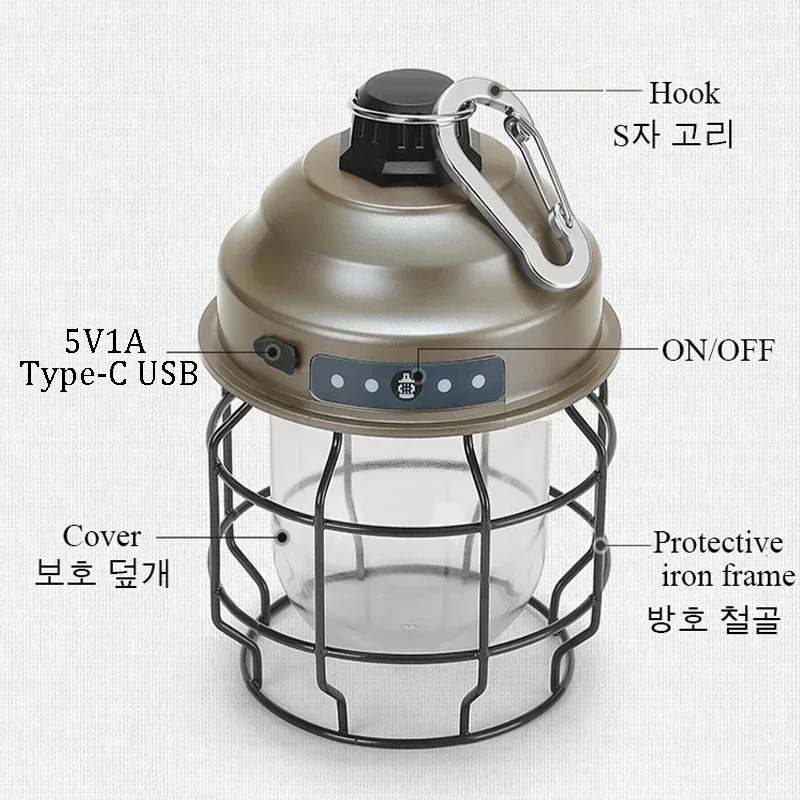 Hook
S자 고리

5V1A
Type-C USB

ON/OFF

Cover
보호 덮개

Protective
iron frame
방호 철골