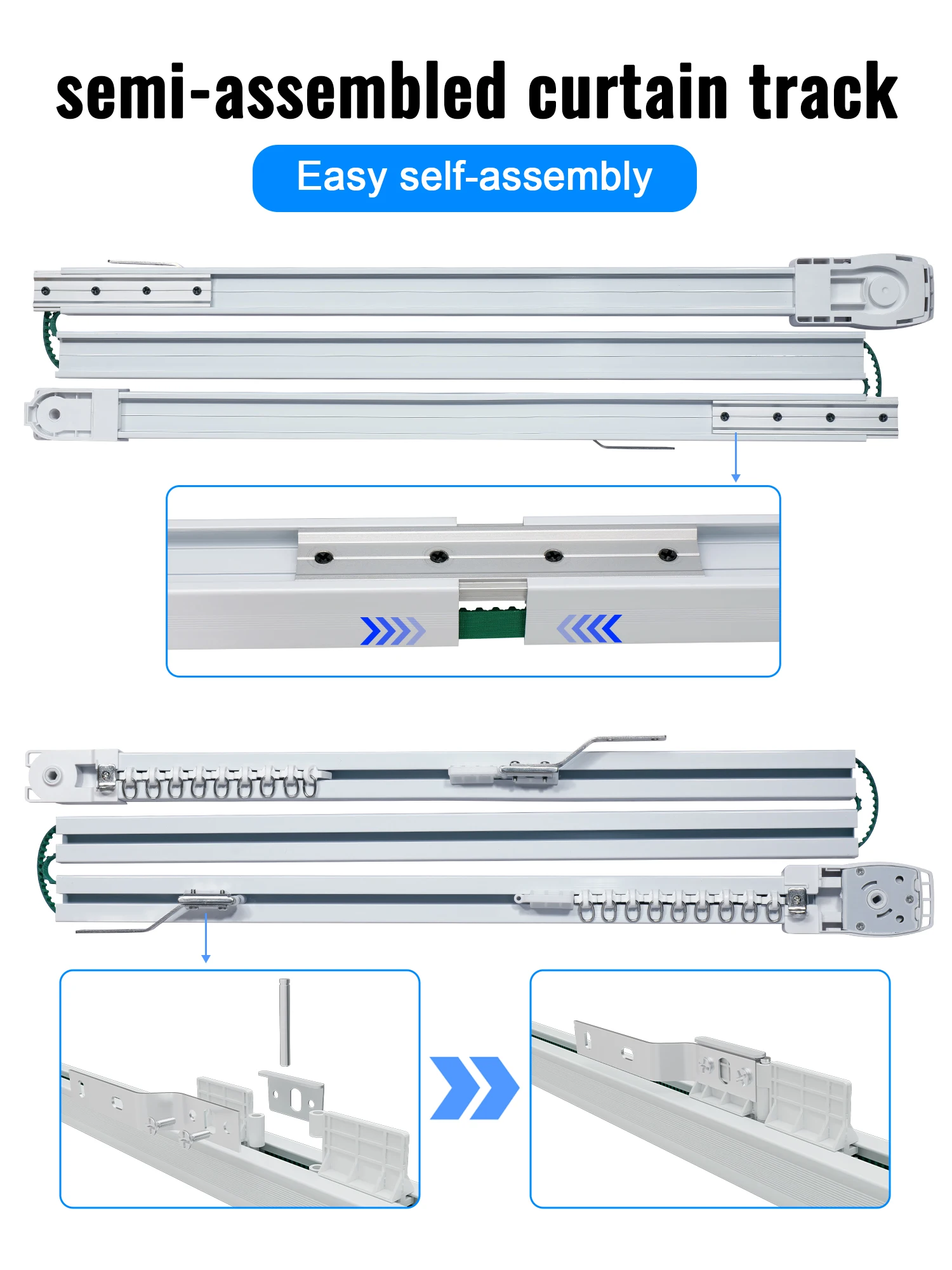 semi-assembled curtain track

Easy self-assembly