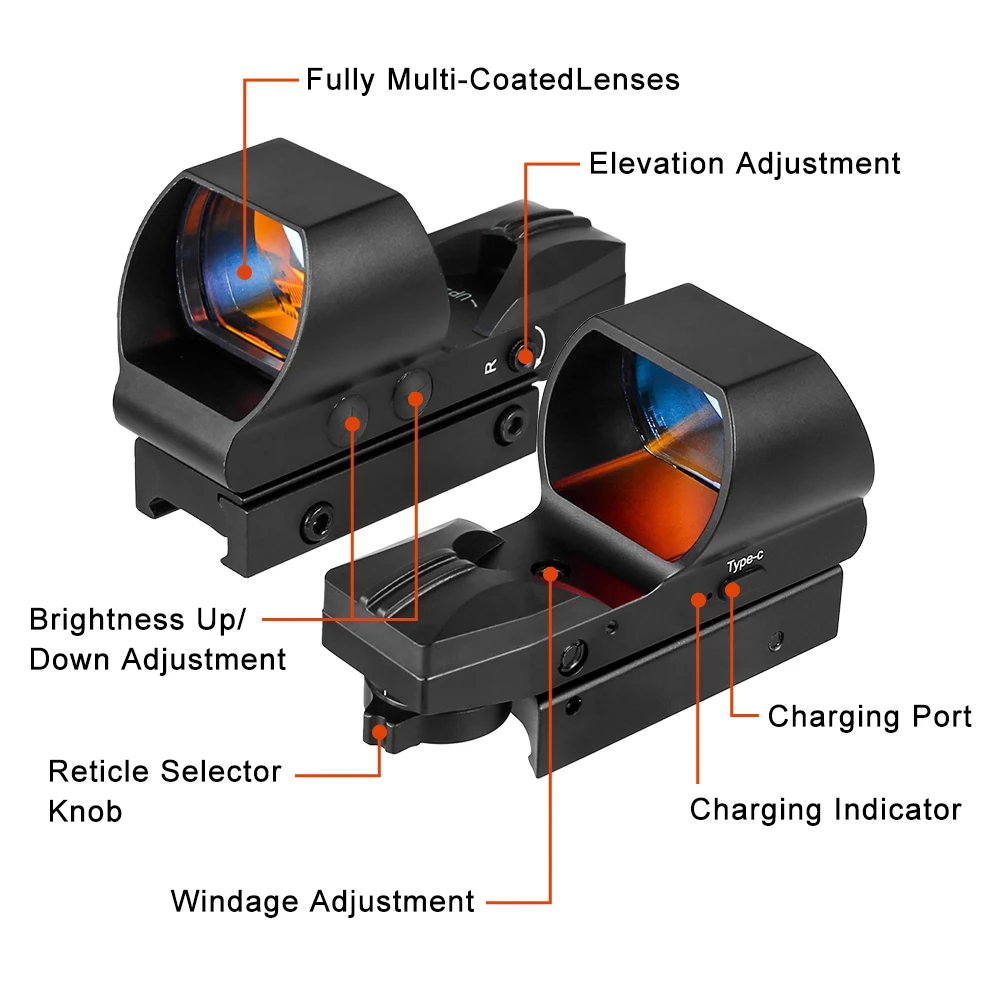 Fully Multi-CoatedLenses

Elevation Adjustment

UP

R

Type-c

Brightness Up/ Down Adjustment

Charging Port

Reticle Selector Knob

Charging Indicator

Windage Adjustment