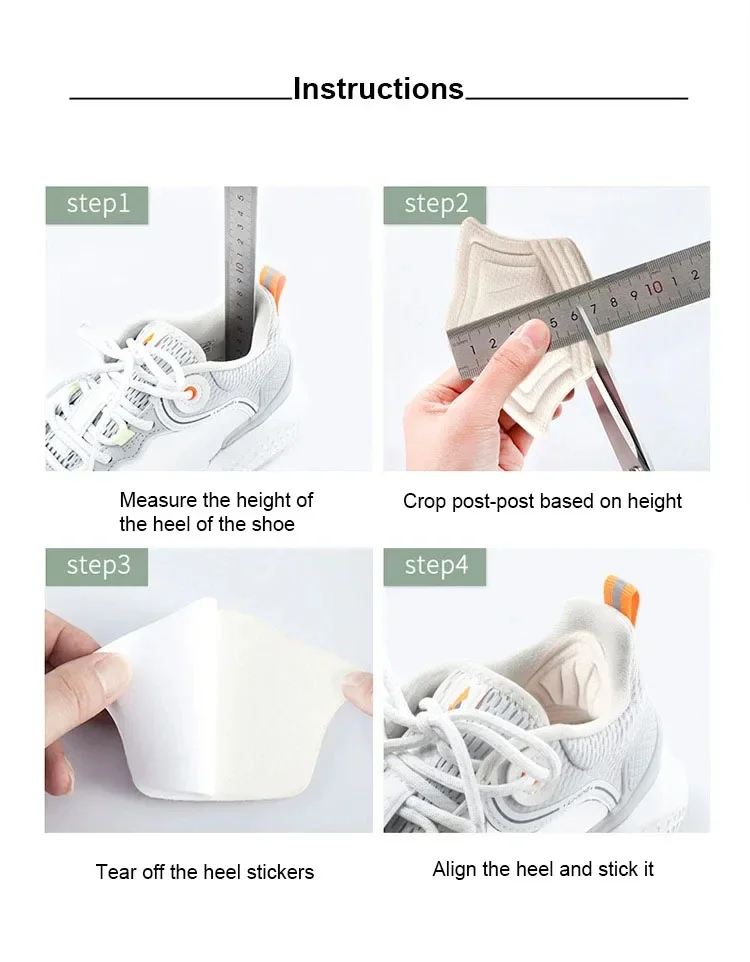 Instructions

step1

Measure the height of the heel of the shoe

step2

Crop post-post based on height

step3

Tear off the heel stickers

step4

Align the heel and stick it