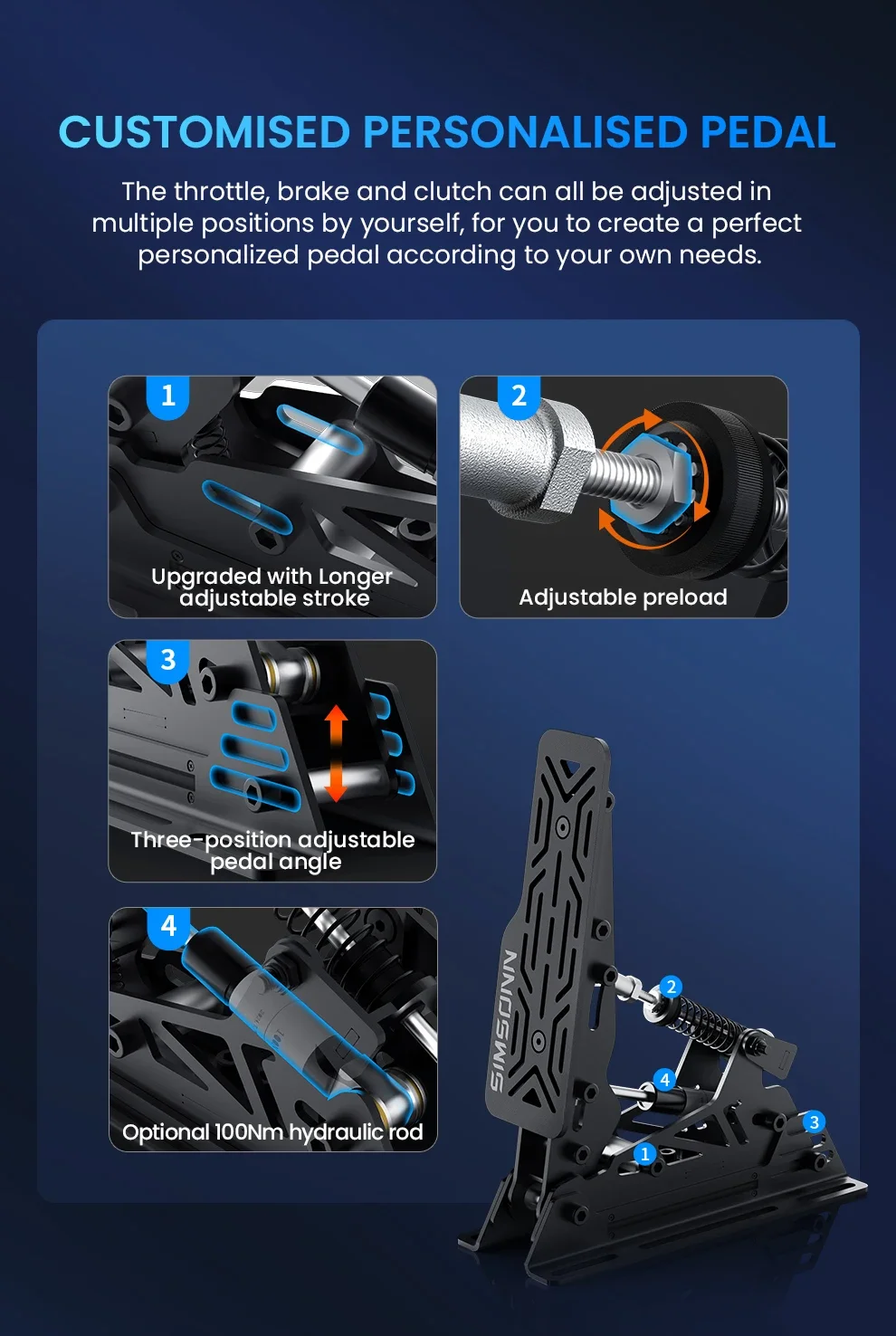 CUSTOMISED PERSONALISED PEDAL

The throttle, brake and clutch can all be adjusted in multiple positions by yourself, for you to create a perfect personalized pedal according to your own needs.

1

Upgraded with Longer adjustable stroke

2

Adjustable preload

3

Three-position adjustable pedal angle

4

Optional 100Nm hydraulic rod

SIMSONN

2

4

3

1