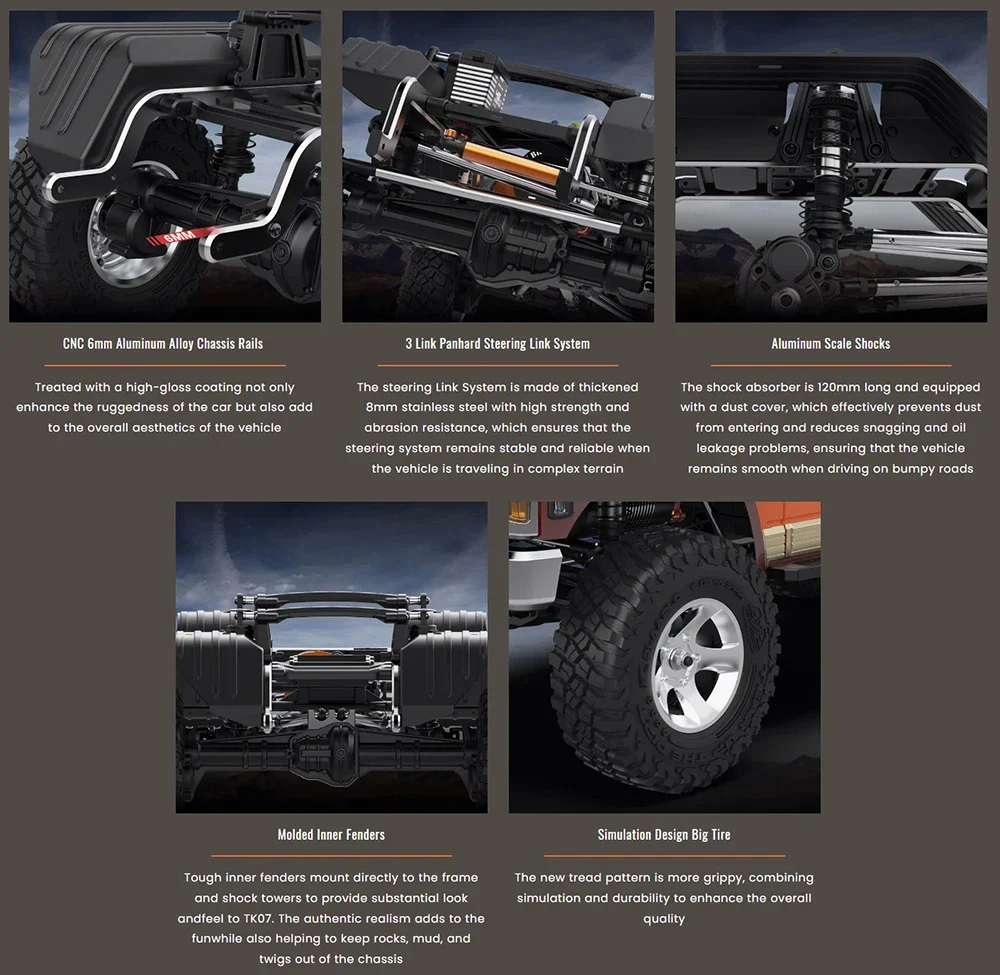 6MM

CNC 6mm Aluminum Alloy Chassis Rails

Treated with a high-gloss coating not only enhance the ruggedness of the car but also add to the overall aesthetics of the vehicle

3 Link Panhard Steering Link System

The steering Link System is made of thickened 8mm stainless steel with high strength and abrasion resistance, which ensures that the steering system remains stable and reliable when the vehicle is traveling in complex terrain

Aluminum Scale Shocks

The shock absorber is 120mm long and equipped with a dust cover, which effectively prevents dust from entering and reduces snagging and oil leakage problems, ensuring that the vehicle remains smooth when driving on bumpy roads

Molded Inner Fenders

Tough inner fenders mount directly to the frame and shock towers to provide substantial look andfeel to TK07. The authentic realism adds to the funwhile also helping to keep rocks, mud, and twigs out of the chassis

Simulation Design Big Tire

The new tread pattern is more grippy, combining simulation and durability to enhance the overall quality