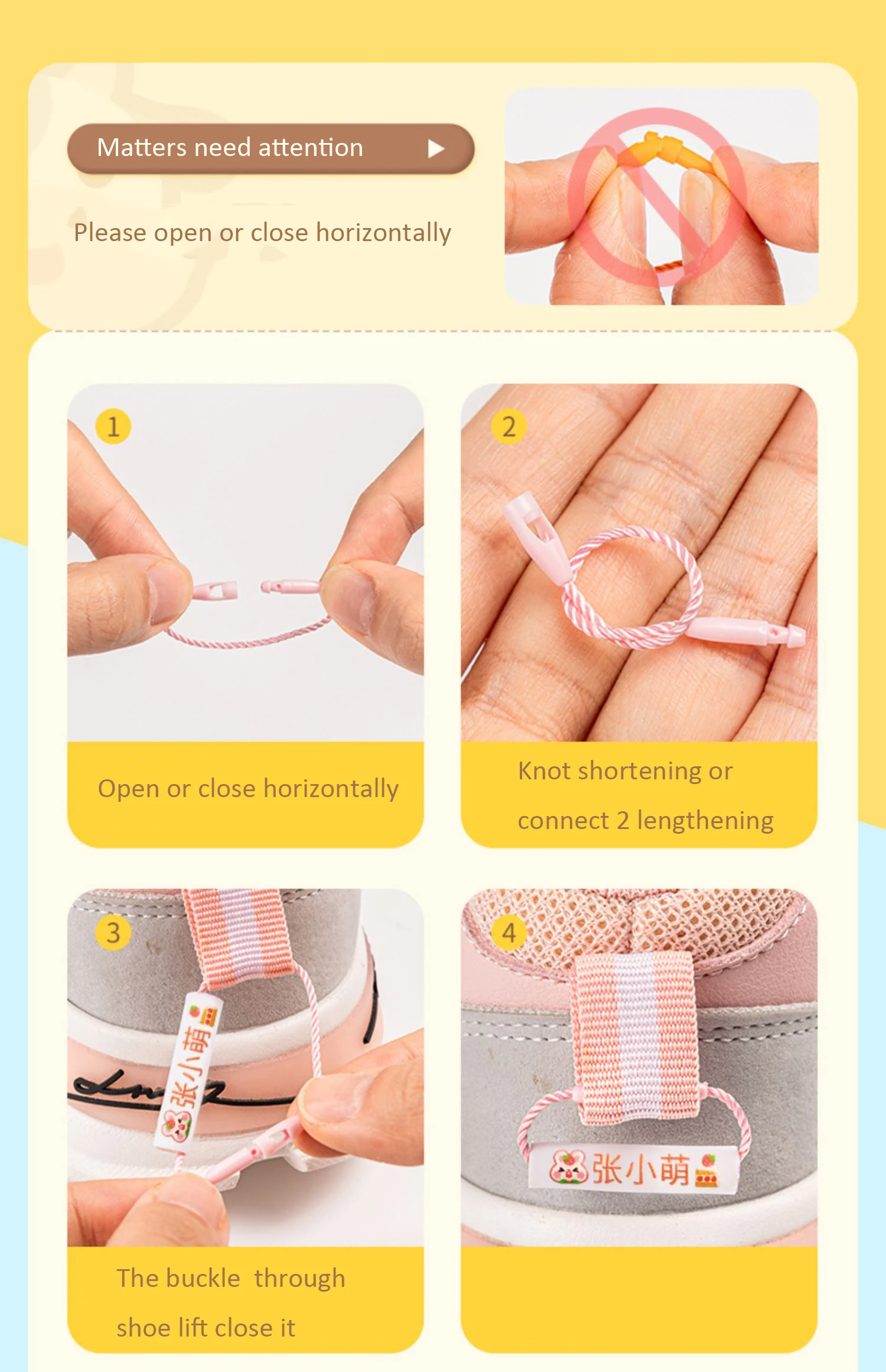 Matters need attention

Please open or close horizontally

1

Open or close horizontally

2

Knot shortening or connect 2 lengthening

3

张小萌

The buckle through shoe lift close it

4

张小萌