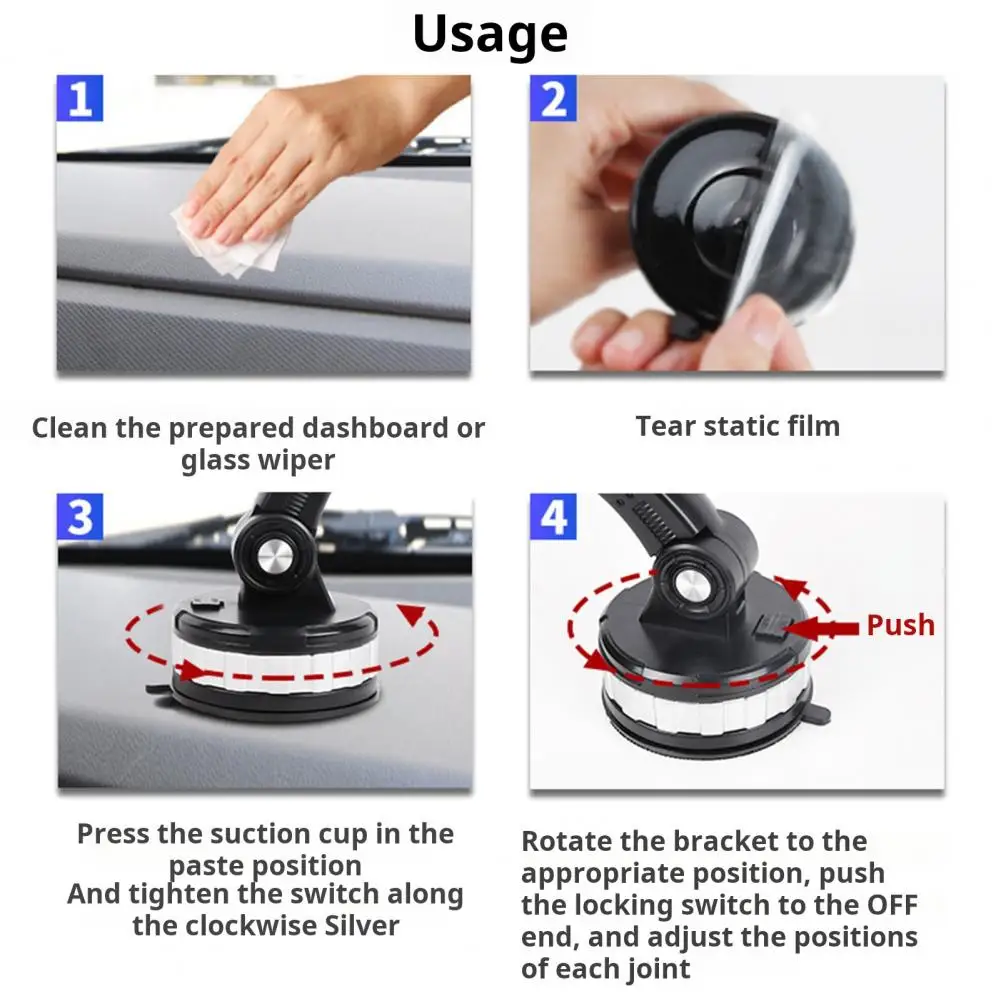 Usage

1

Clean the prepared dashboard or glass wiper

2

Tear static film

3

Press the suction cup in the paste position
And tighten the switch along the clockwise Silver

4

Push

Rotate the bracket to the appropriate position, push the locking switch to the OFF end, and adjust the positions of each joint