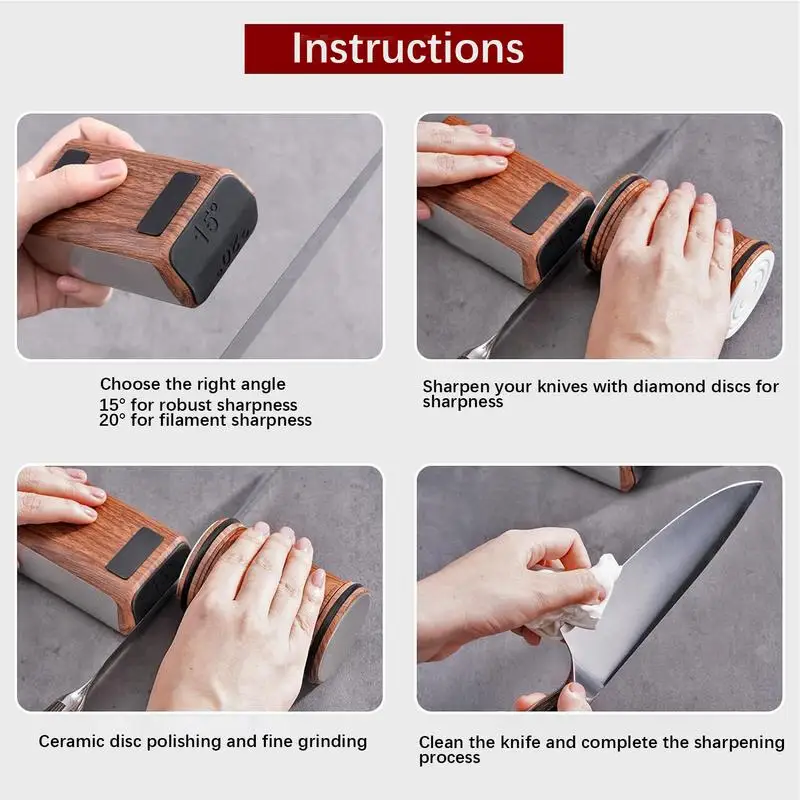 Instructions

15°
20°

Choose the right angle
15° for robust sharpness
20° for filament sharpness

Sharpen your knives with diamond discs for sharpness

Ceramic disc polishing and fine grinding

Clean the knife and complete the sharpening process