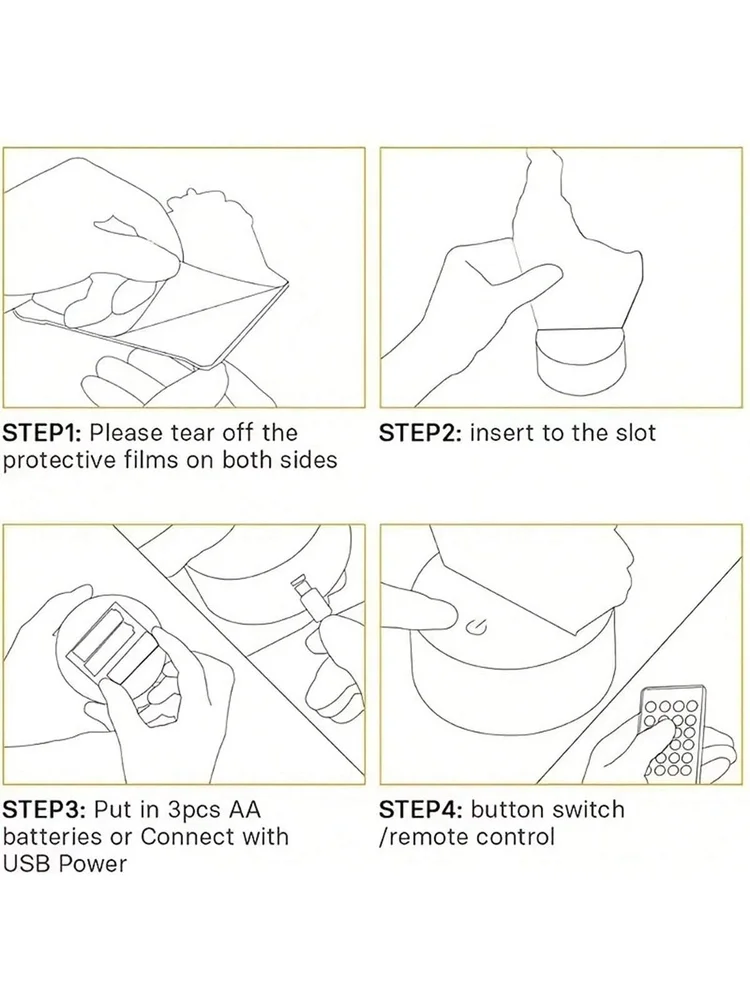 STEP1: Please tear off the protective films on both sides

STEP2: insert to the slot

STEP3: Put in 3pcs AA batteries or Connect with USB Power

STEP4: button switch /remote control