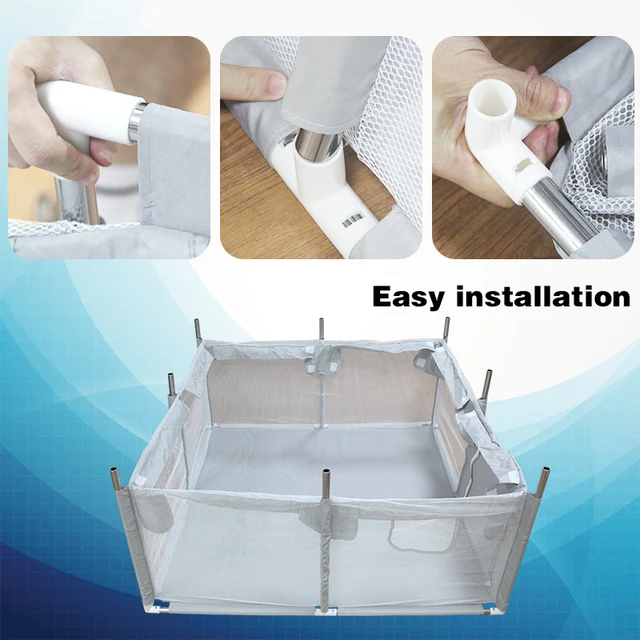 Easy installation