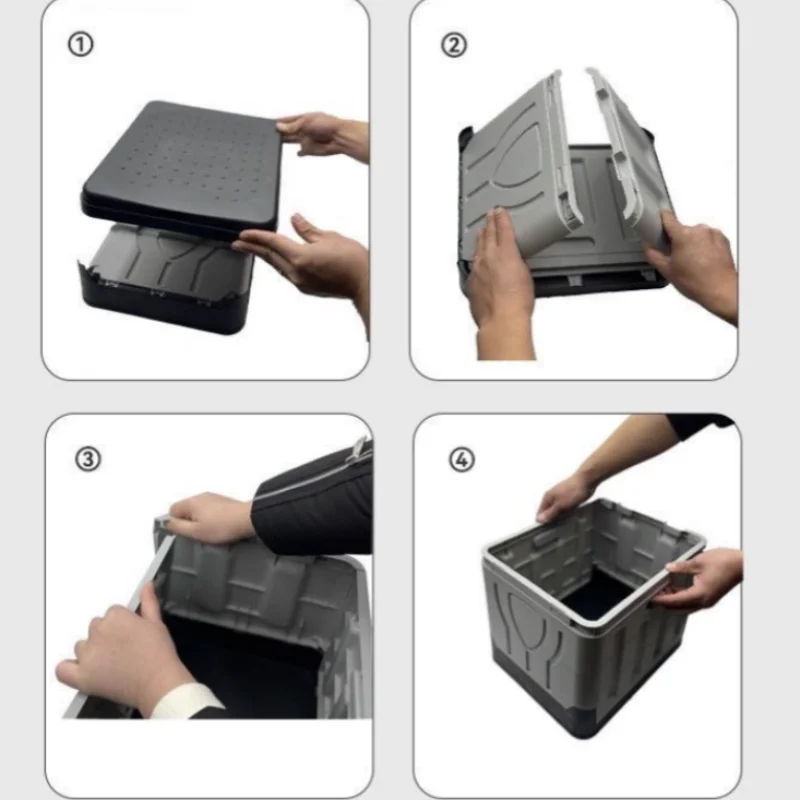 ①

②

③

④