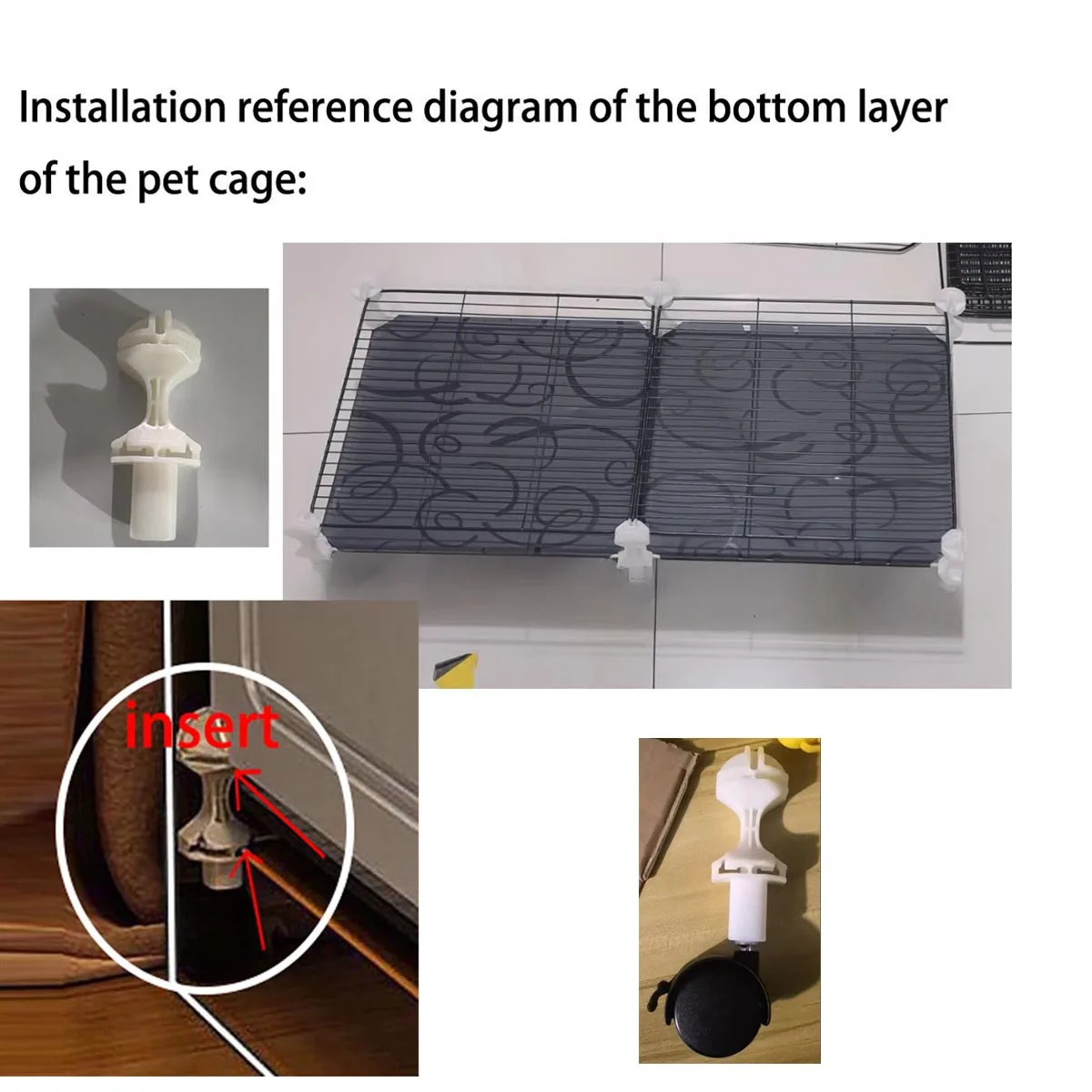 Installation reference diagram of the bottom layer of the pet cage:

insert