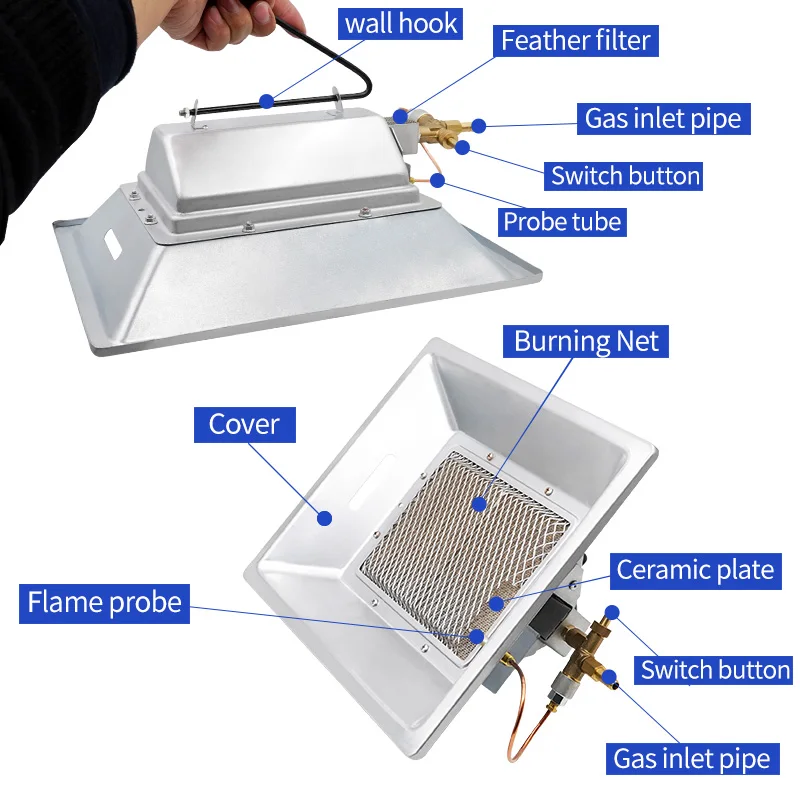 wall hook

Feather filter

Gas inlet pipe

Switch button

Probe tube

Burning Net

Cover

Ceramic plate

Flame probe

Switch button

Gas inlet pipe