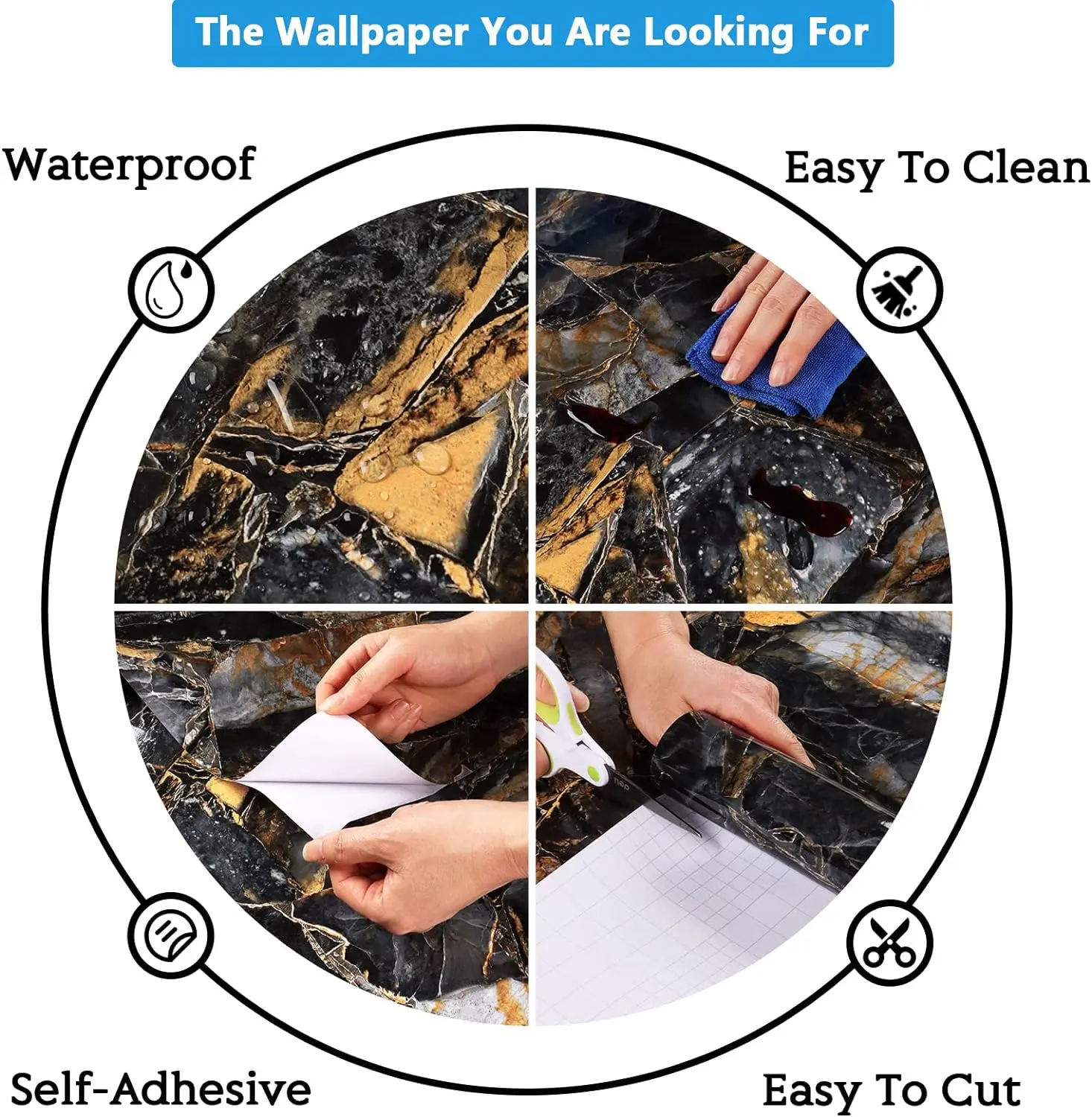 The Wallpaper You Are Looking For

Waterproof

Easy To Clean

Self-Adhesive

Easy To Cut