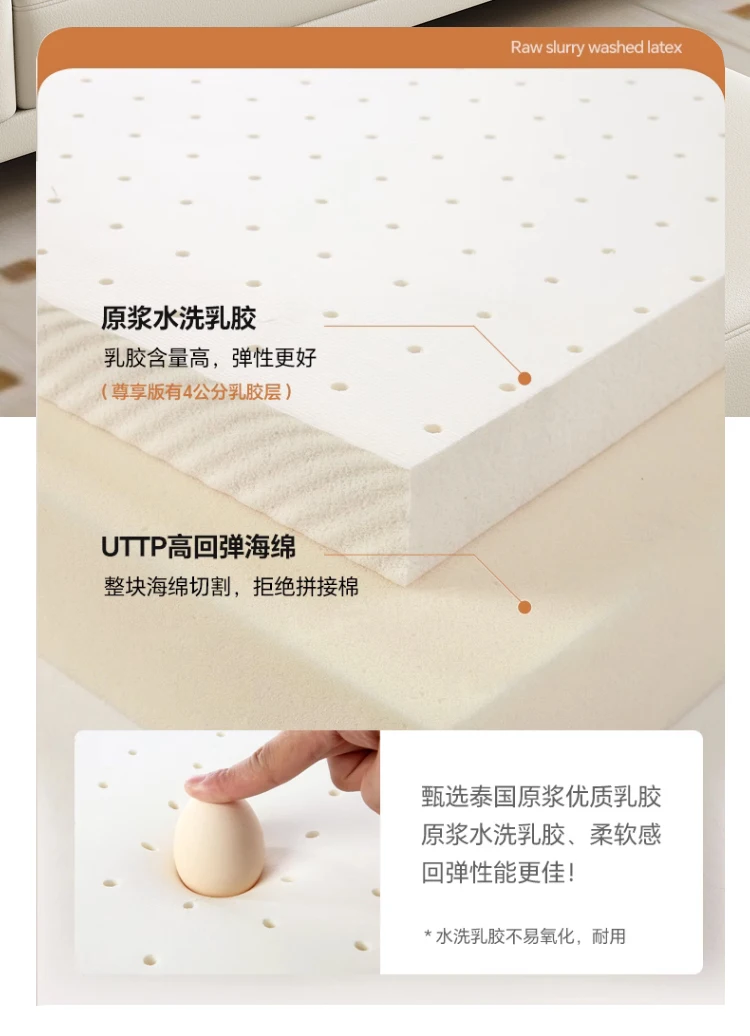 Raw slurry washed latex

原浆水洗乳胶
乳胶含量高，弹性更好
（尊享版有4公分乳胶层）

UTTP高回弹海绵
整块海绵切割，拒绝拼接棉

甄选泰国原浆优质乳胶
原浆水洗乳胶、柔软感
回弹性能更佳！

* 水洗乳胶不易氧化，耐用