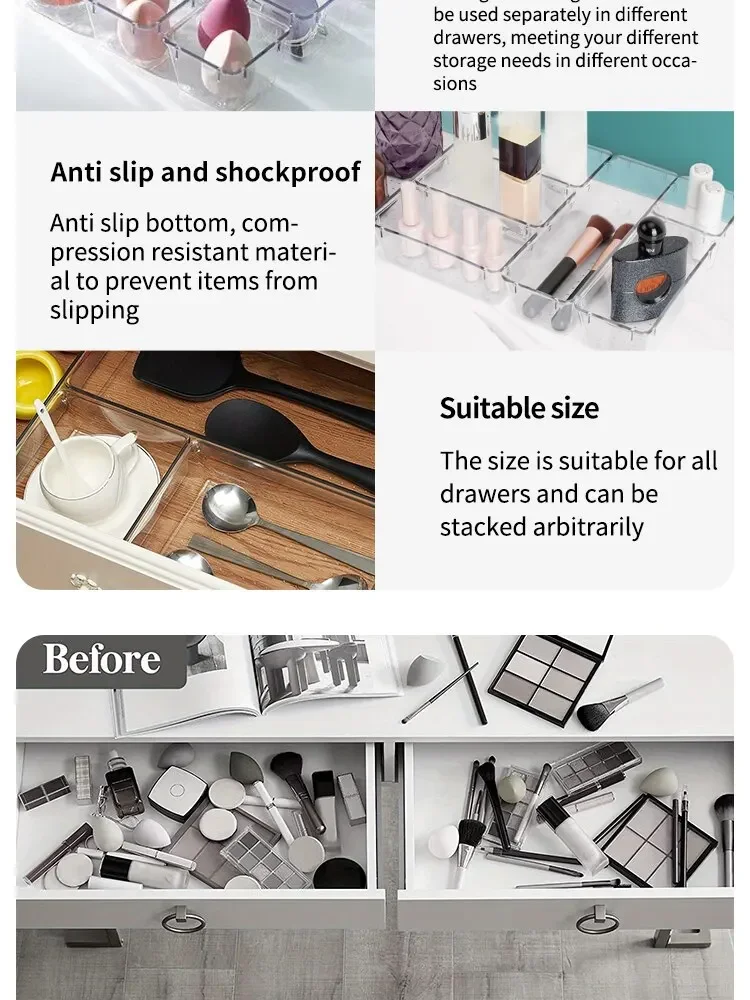 be used separately in different drawers, meeting your different storage needs in different occasions

Anti slip and shockproof

Anti slip bottom, compression resistant material to prevent items from slipping

Suitable size

The size is suitable for all drawers and can be stacked arbitrarily

Before