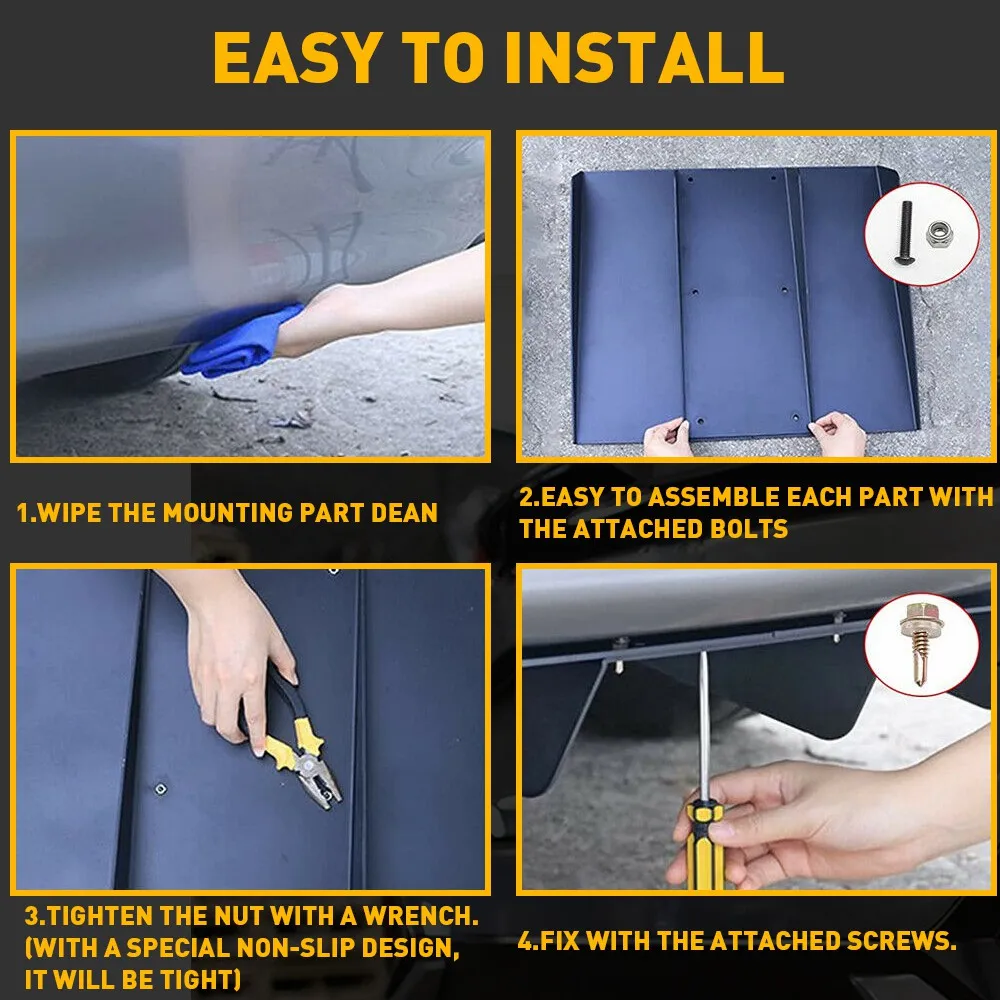 EASY TO INSTALL

1.WIPE THE MOUNTING PART DEAN

2.EASY TO ASSEMBLE EACH PART WITH THE ATTACHED BOLTS

3.TIGHTEN THE NUT WITH A WRENCH. (WITH A SPECIAL NON-SLIP DESIGN, IT WILL BE TIGHT)

4.FIX WITH THE ATTACHED SCREWS.