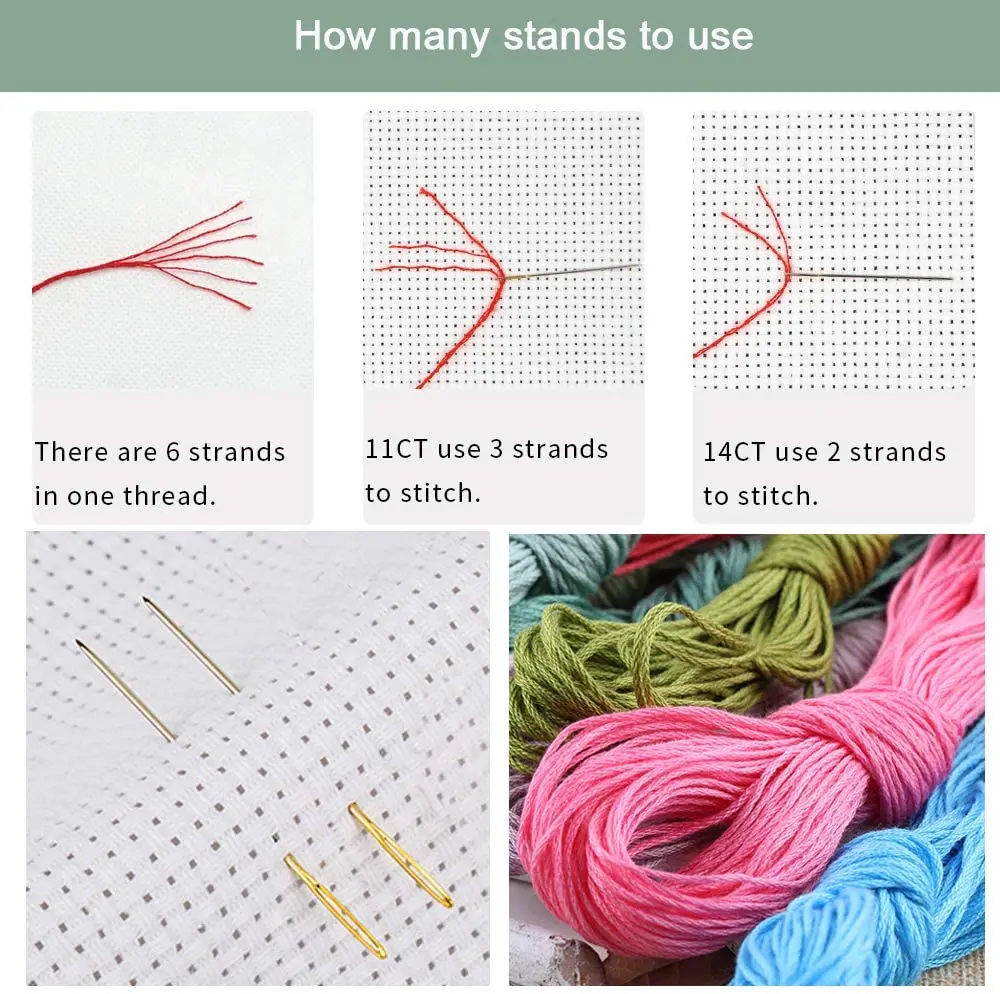 How many stands to use

There are 6 strands in one thread.

11CT use 3 strands to stitch.

14CT use 2 strands to stitch.