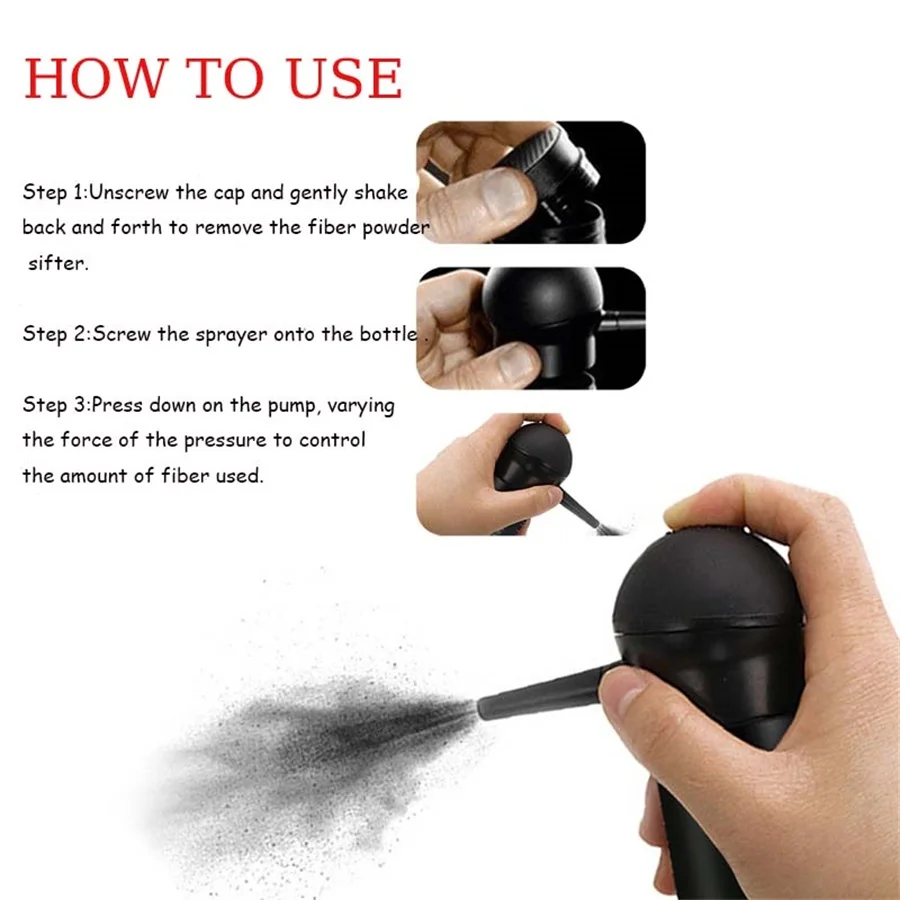 HOW TO USE

Step 1:Unscrew the cap and gently shake back and forth to remove the fiber powder sifter.

Step 2:Screw the sprayer onto the bottle .

Step 3:Press down on the pump, varying the force of the pressure to control the amount of fiber used.