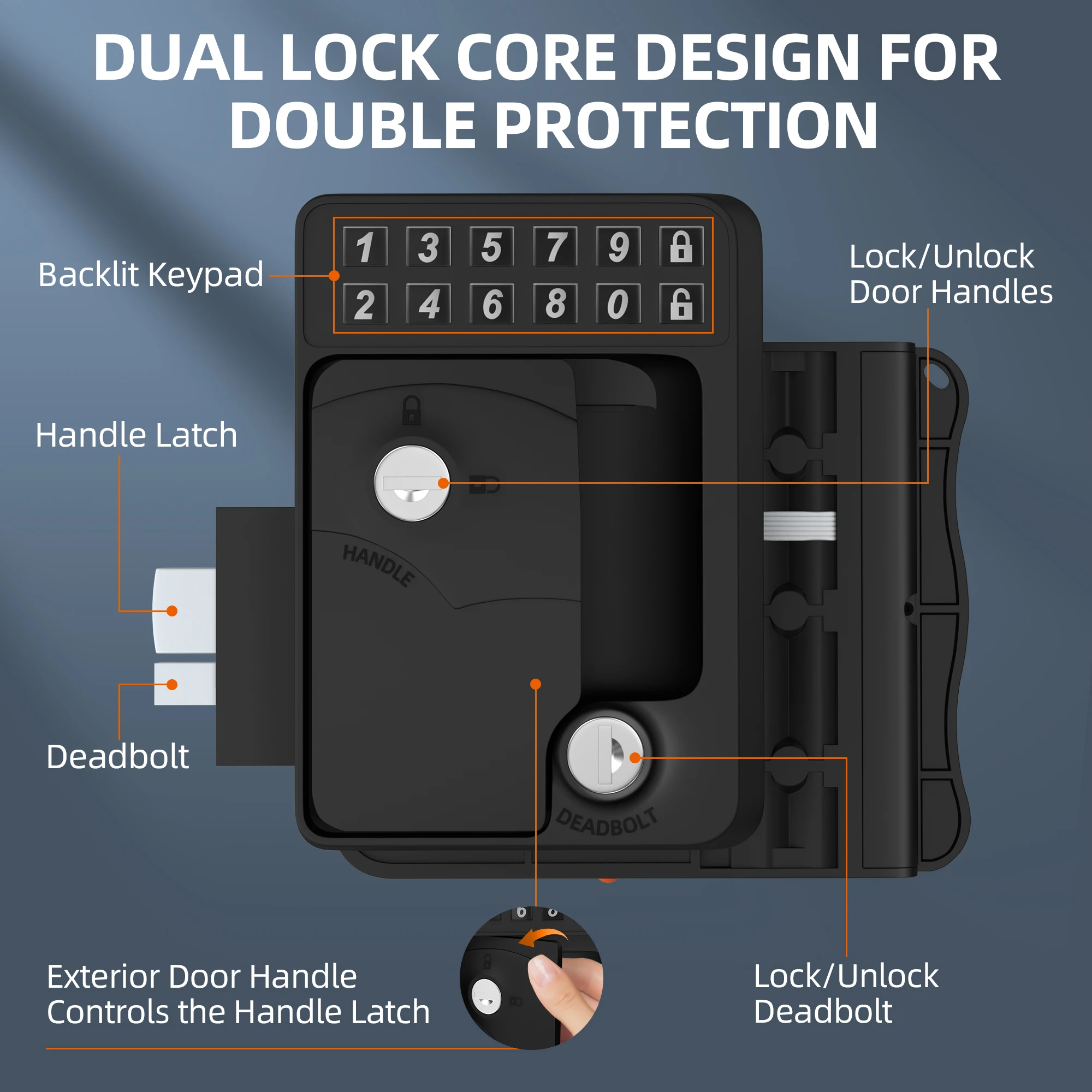 DUAL LOCK CORE DESIGN FOR DOUBLE PROTECTION

Backlit Keypad

1 3 5 7 9
2 4 6 8 0

Lock/Unlock Door Handles

Handle Latch

HANDLE

Deadbolt

DEADBOLT

Exterior Door Handle Controls the Handle Latch

Lock/Unlock Deadbolt