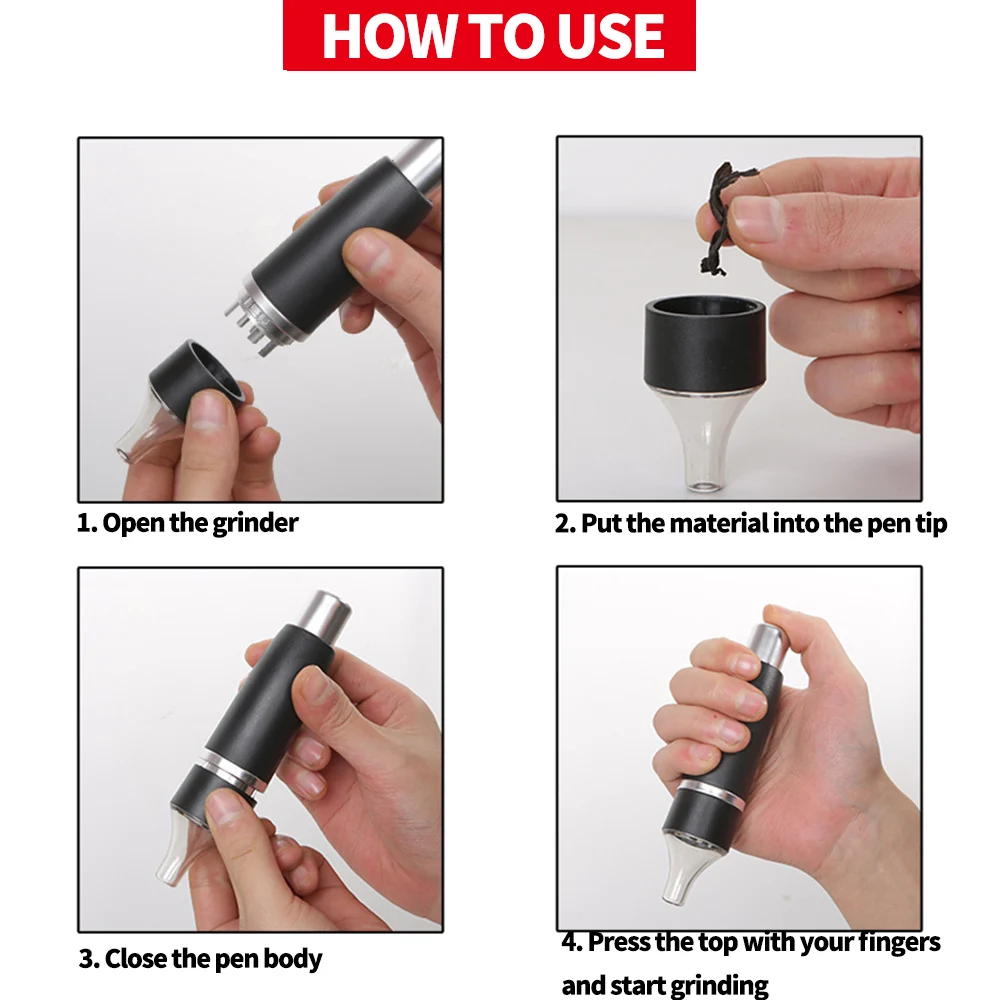 HOW TO USE

1. Open the grinder

2. Put the material into the pen tip

3. Close the pen body

4. Press the top with your fingers and start grinding