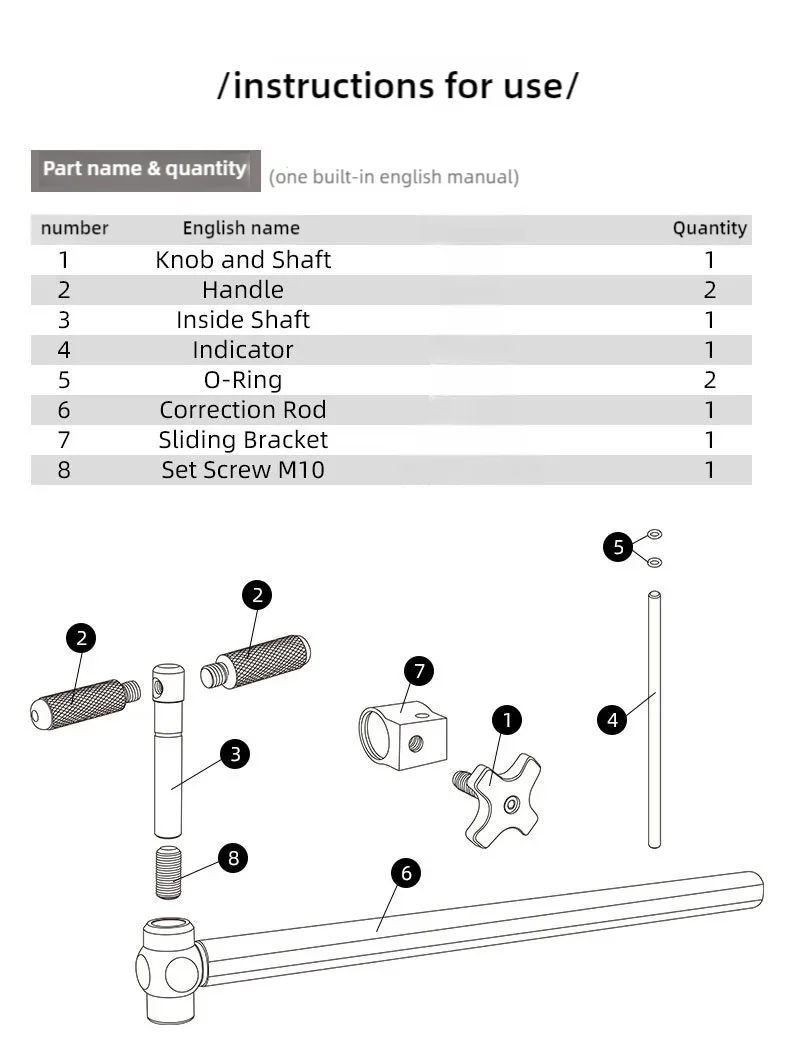 /instructions for use/

Part name & quantity (one built-in english manual)

| number | English name | Quantity |
|---|---|---|
| 1 | Knob and Shaft | 1 |
| 2 | Handle | 2 |
| 3 | Inside Shaft | 1 |
| 4 | Indicator | 1 |
| 5 | O-Ring | 2 |
| 6 | Correction Rod | 1 |
| 7 | Sliding Bracket | 1 |
| 8 | Set Screw M10 | 1 |

5
2
2
7
1
4
3
8
6