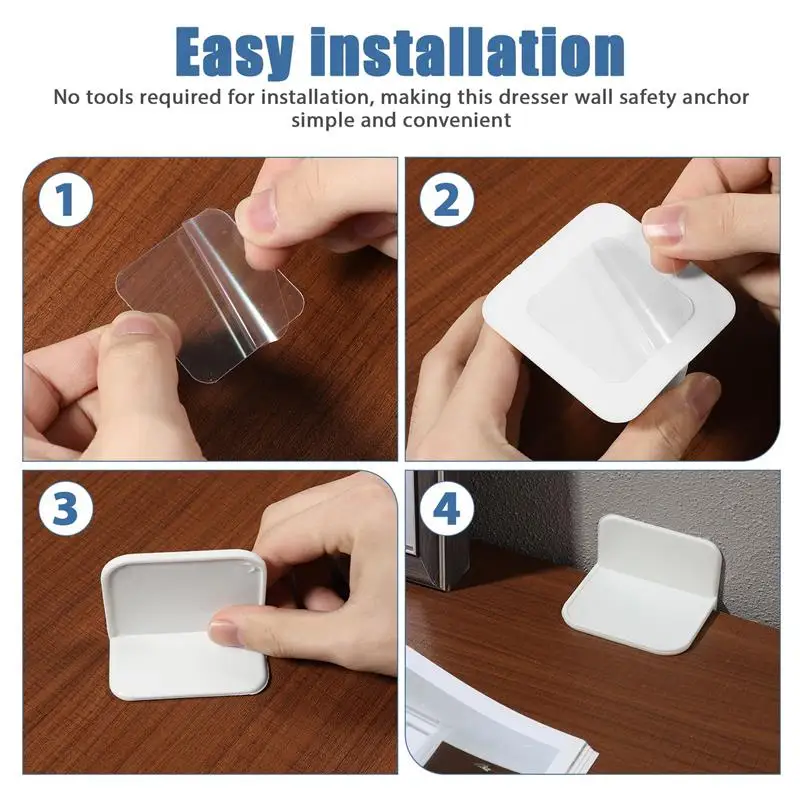 Easy installation

No tools required for installation, making this dresser wall safety anchor simple and convenient

1

2

3

4