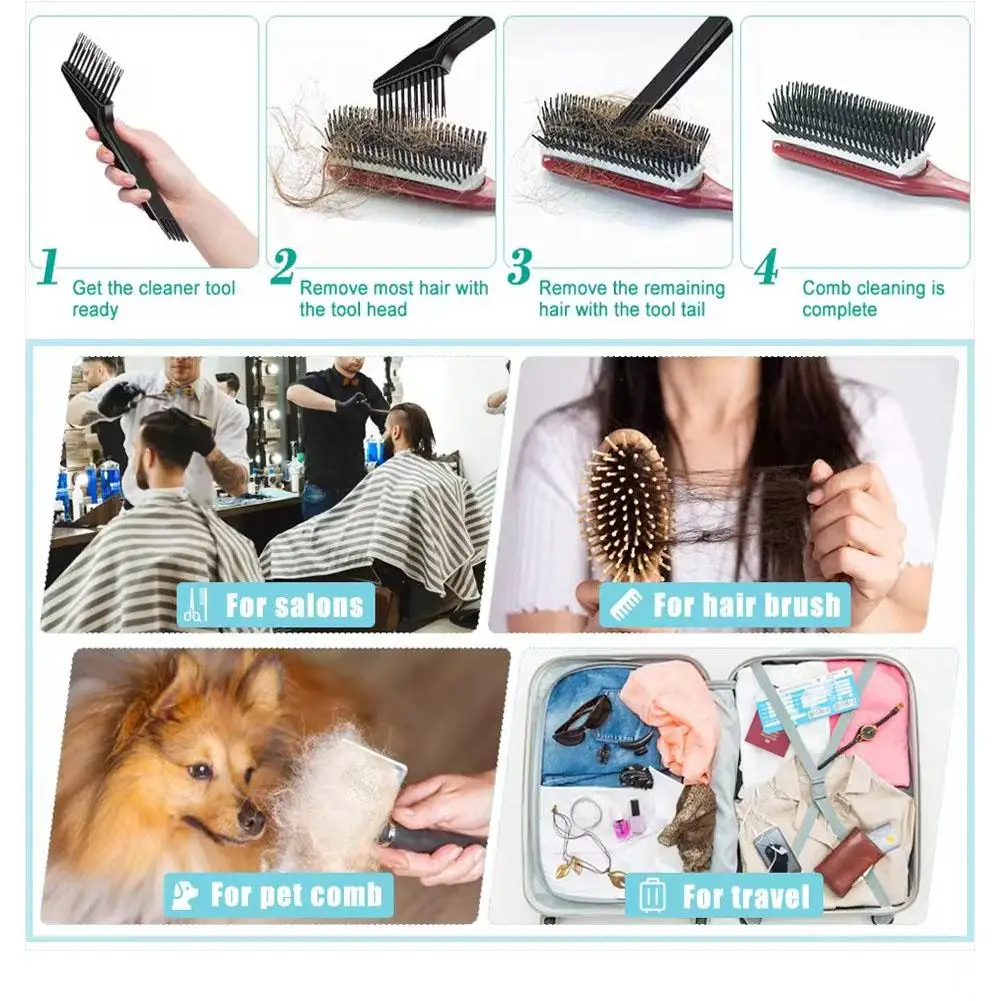 1 Get the cleaner tool ready

2 Remove most hair with the tool head

3 Remove the remaining hair with the tool tail

4 Comb cleaning is complete

For salons

For hair brush

For pet comb

For travel