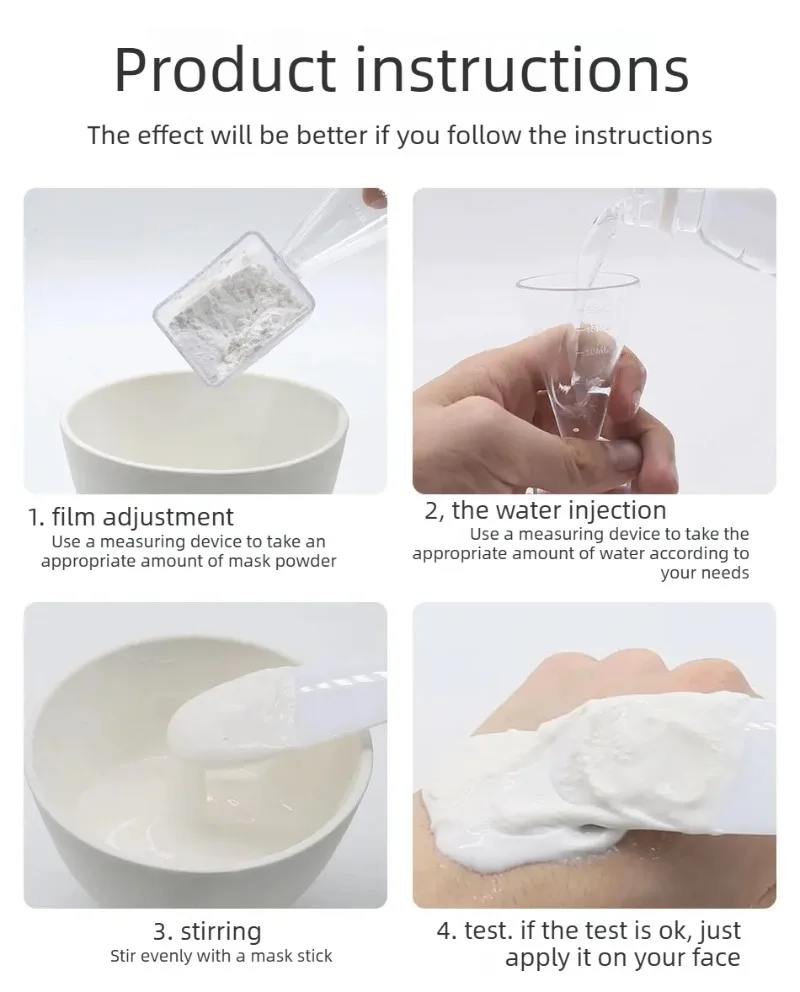 Product instructions

The effect will be better if you follow the instructions

1. film adjustment
Use a measuring device to take an appropriate amount of mask powder

2, the water injection
Use a measuring device to take the appropriate amount of water according to your needs

3. stirring
Stir evenly with a mask stick

4. test. if the test is ok, just apply it on your face