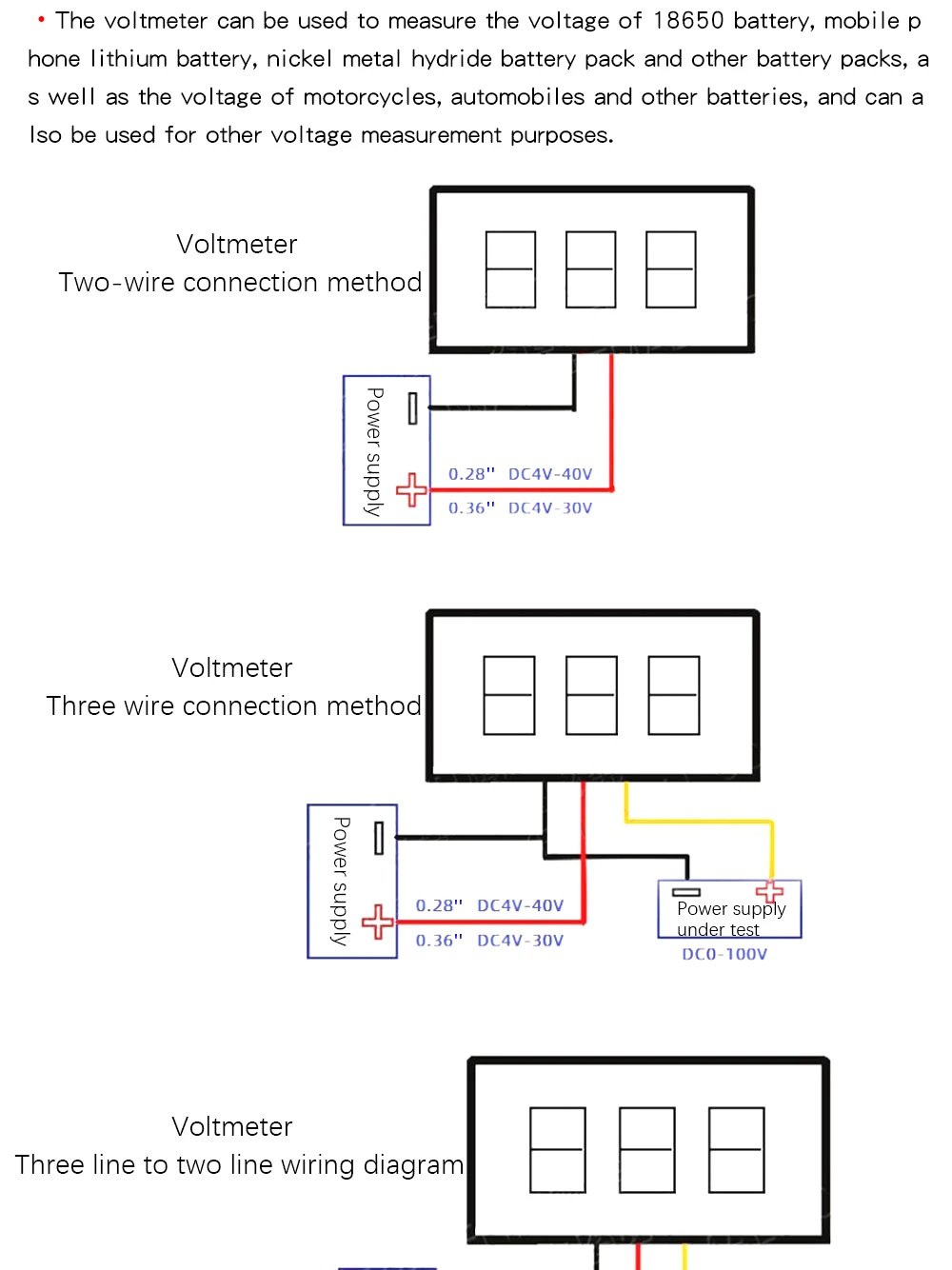 • The voltmeter can be used to measure the voltage of 18650 battery, mobile phone lithium battery, nickel metal hydride battery pack and other battery packs, as well as the voltage of motorcycles, automobiles and other batteries, and can also be used for other voltage measurement purposes.

Voltmeter
Two-wire connection method

Power supply

0.28" DC4V-40V
0.36" DC4V-30V

Voltmeter
Three wire connection method

Power supply

0.28" DC4V-40V
0.36" DC4V-30V

Power supply under test
DC0-100V

Voltmeter
Three line to two line wiring diagram