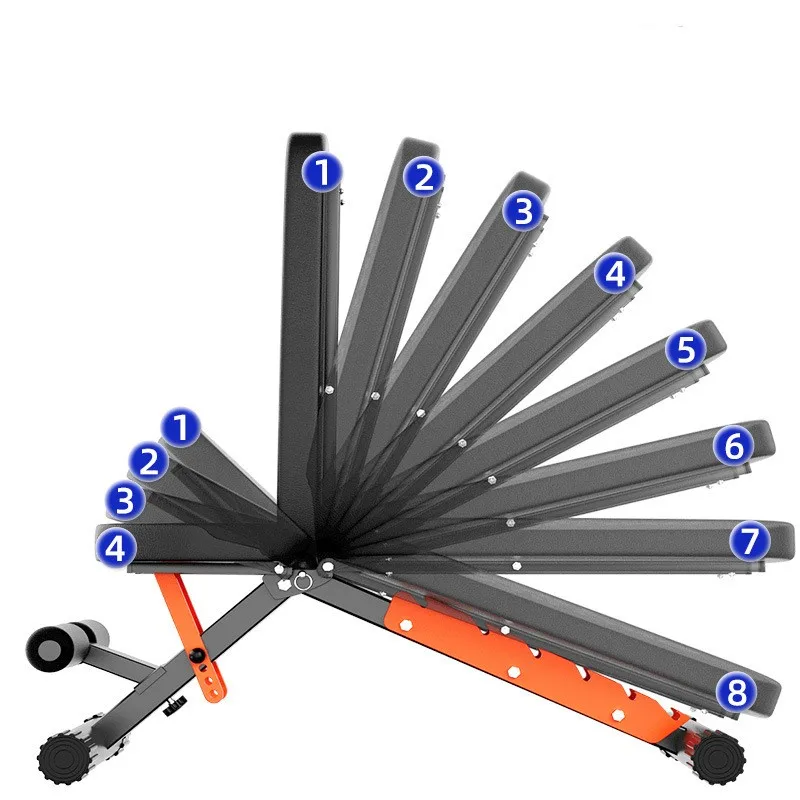 1
2
3
4
5
6
7
8
1
2
3
4