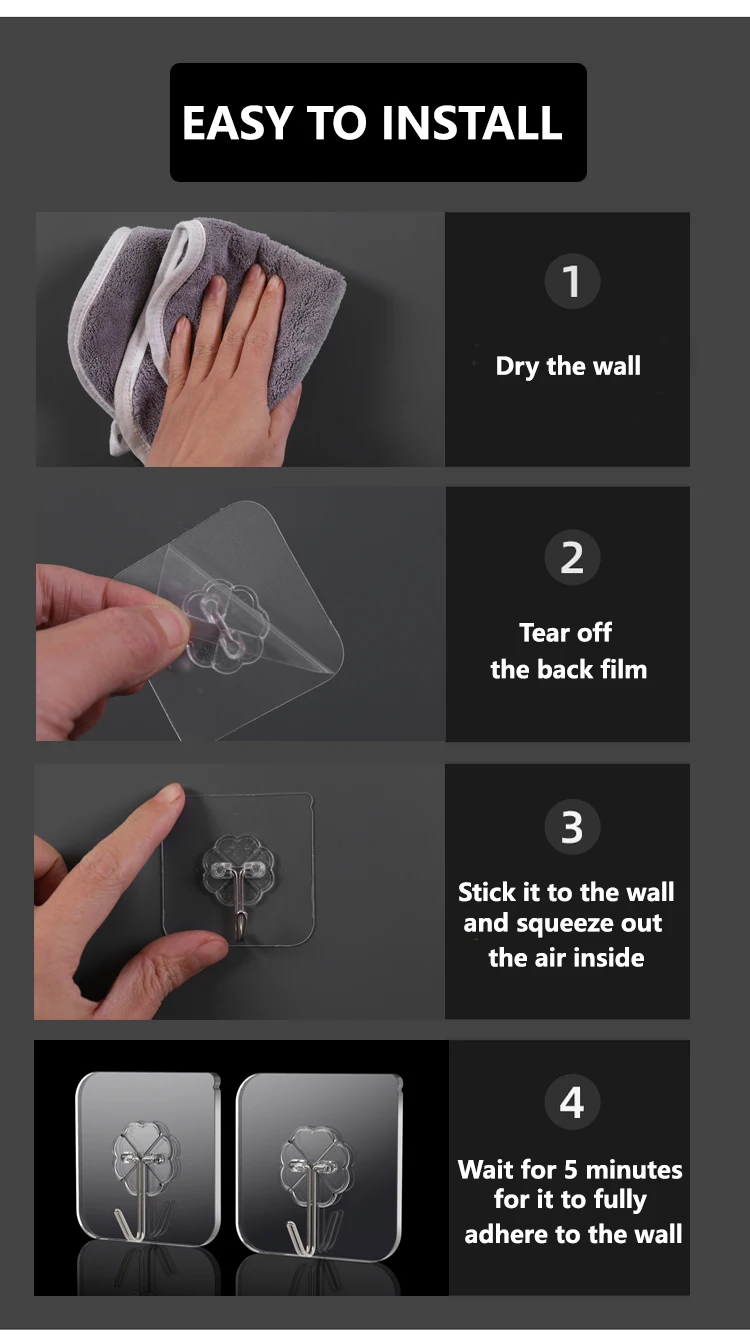 EASY TO INSTALL

1

Dry the wall

2

Tear off the back film

3

Stick it to the wall and squeeze out the air inside

4

Wait for 5 minutes for it to fully adhere to the wall