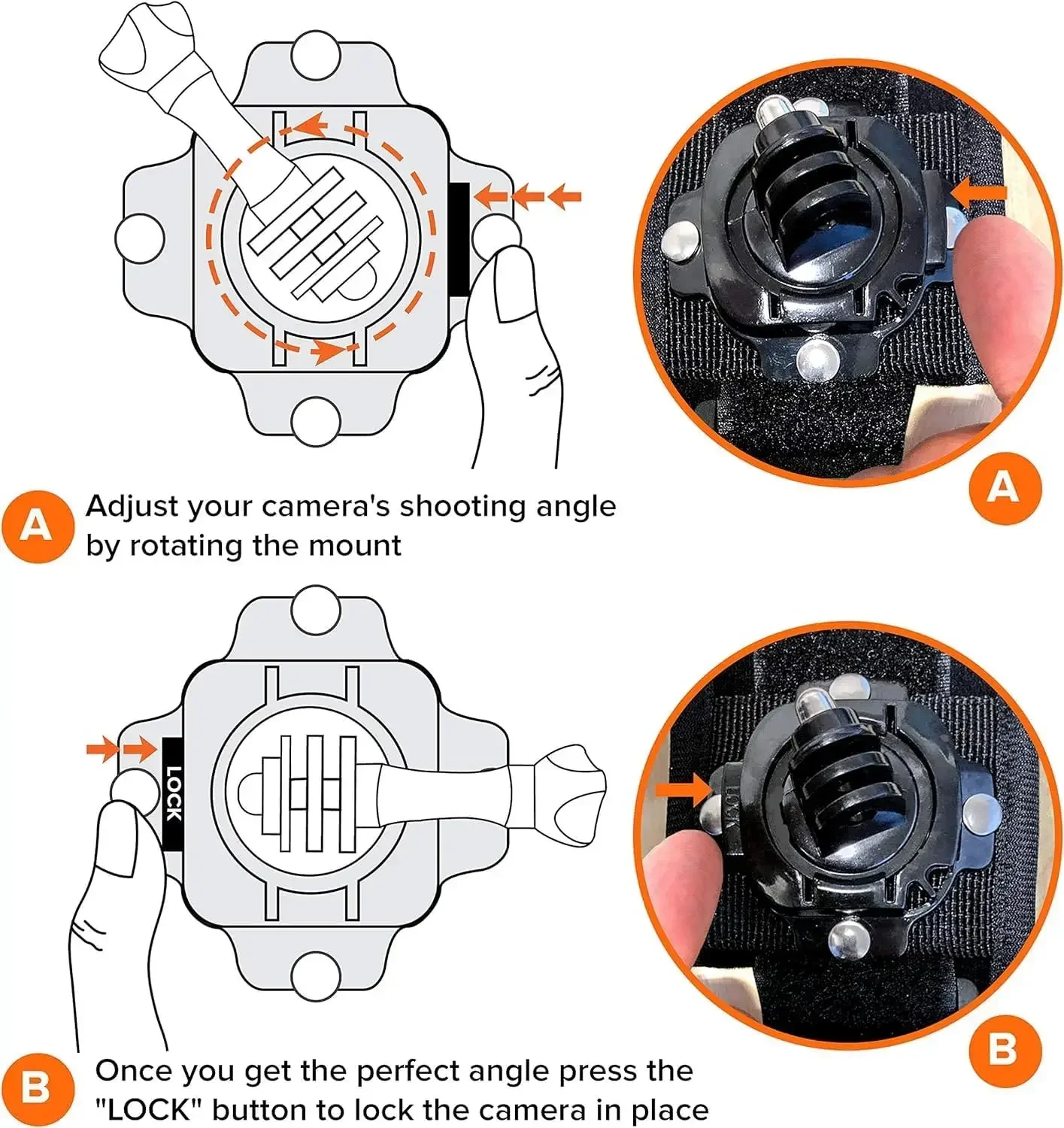 A

A Adjust your camera's shooting angle by rotating the mount

LOCK

LOCK

B

B Once you get the perfect angle press the "LOCK" button to lock the camera in place