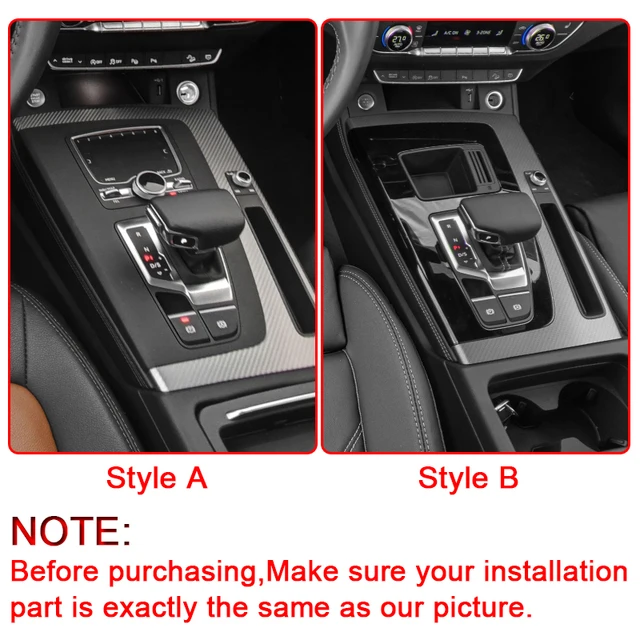 Style A

Style B

NOTE:
Before purchasing,Make sure your installation part is exactly the same as our picture.