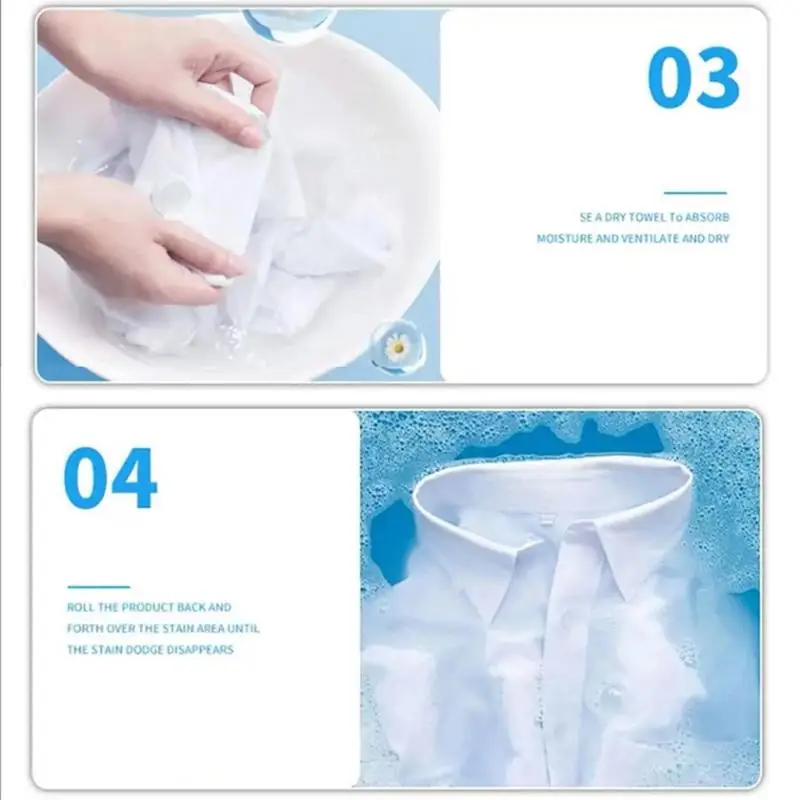 03

SE A DRY TOWEL To ABSORB MOISTURE AND VENTILATE AND DRY

04

ROLL THE PRODUCT BACK AND FORTH OVER THE STAIN AREA UNTIL THE STAIN DODGE DISAPPEARS