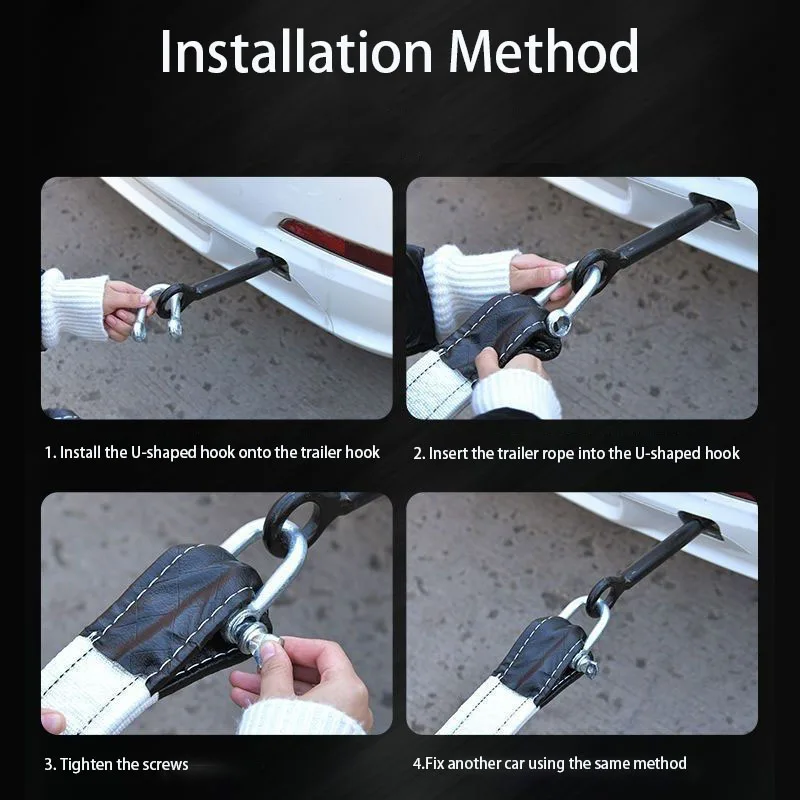 Installation Method

1. Install the U-shaped hook onto the trailer hook

2. Insert the trailer rope into the U-shaped hook

3. Tighten the screws

4.Fix another car using the same method