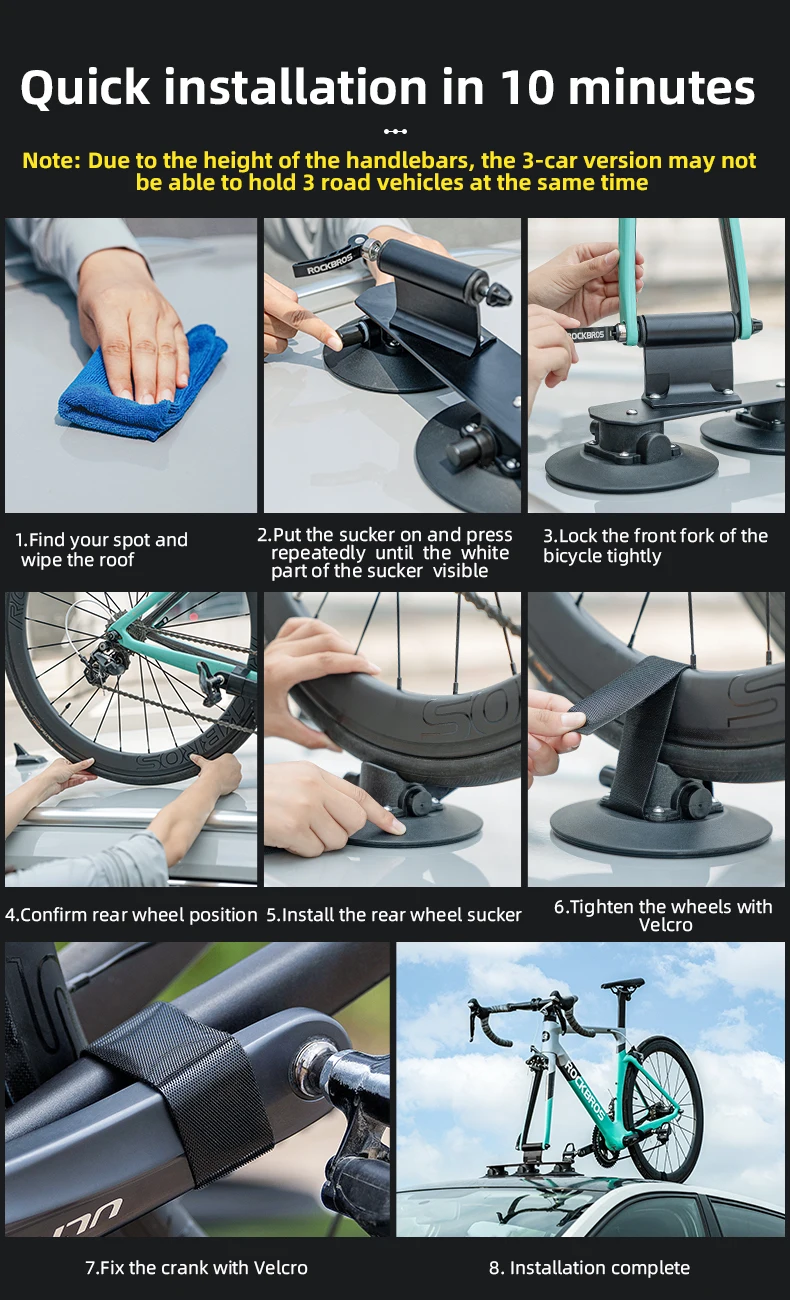 Quick installation in 10 minutes

Note: Due to the height of the handlebars, the 3-car version may not be able to hold 3 road vehicles at the same time

ROCKBROS

ROCKBROS

1.Find your spot and wipe the roof

2.Put the sucker on and press repeatedly until the white part of the sucker visible

3.Lock the front fork of the bicycle tightly

4.Confirm rear wheel position

5.Install the rear wheel sucker

6.Tighten the wheels with Velcro

ROCKBROS

7.Fix the crank with Velcro

8. Installation complete