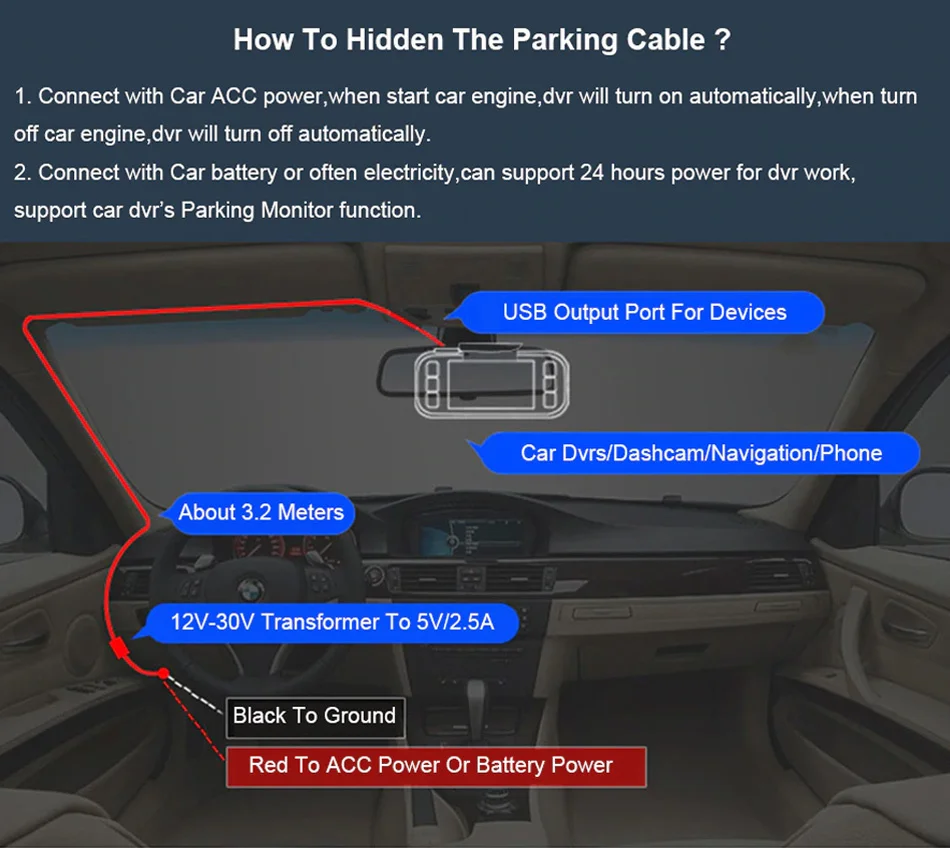 How To Hidden The Parking Cable ?

1. Connect with Car ACC power,when start car engine,dvr will turn on automatically,when turn off car engine,dvr will turn off automatically.

2. Connect with Car battery or often electricity,can support 24 hours power for dvr work, support car dvr's Parking Monitor function.

USB Output Port For Devices

Car Dvrs/Dashcam/Navigation/Phone

About 3.2 Meters

12V-30V Transformer To 5V/2.5A

Black To Ground

Red To ACC Power Or Battery Power