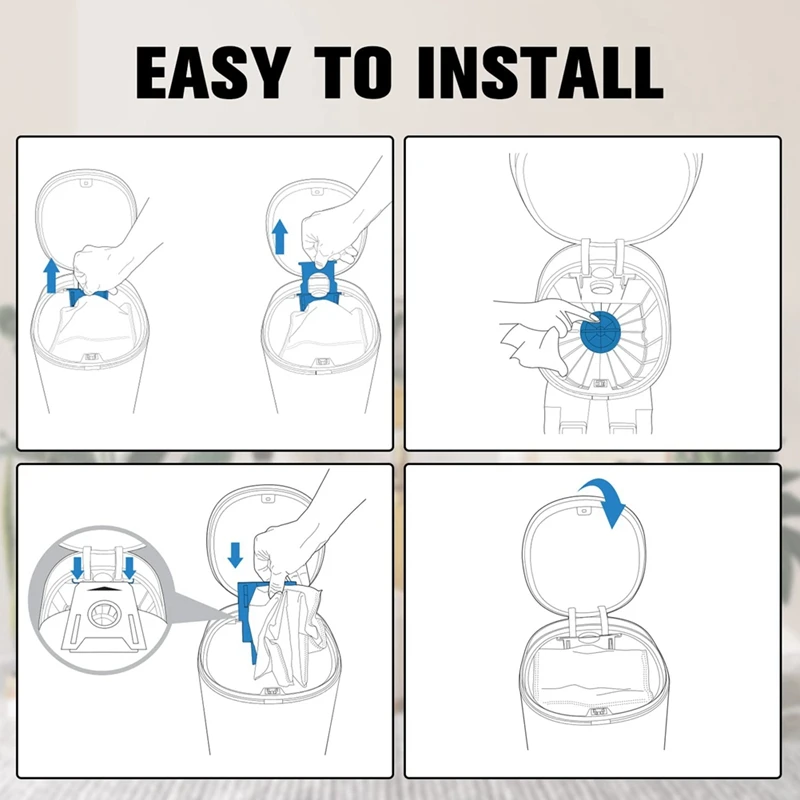 EASY TO INSTALL