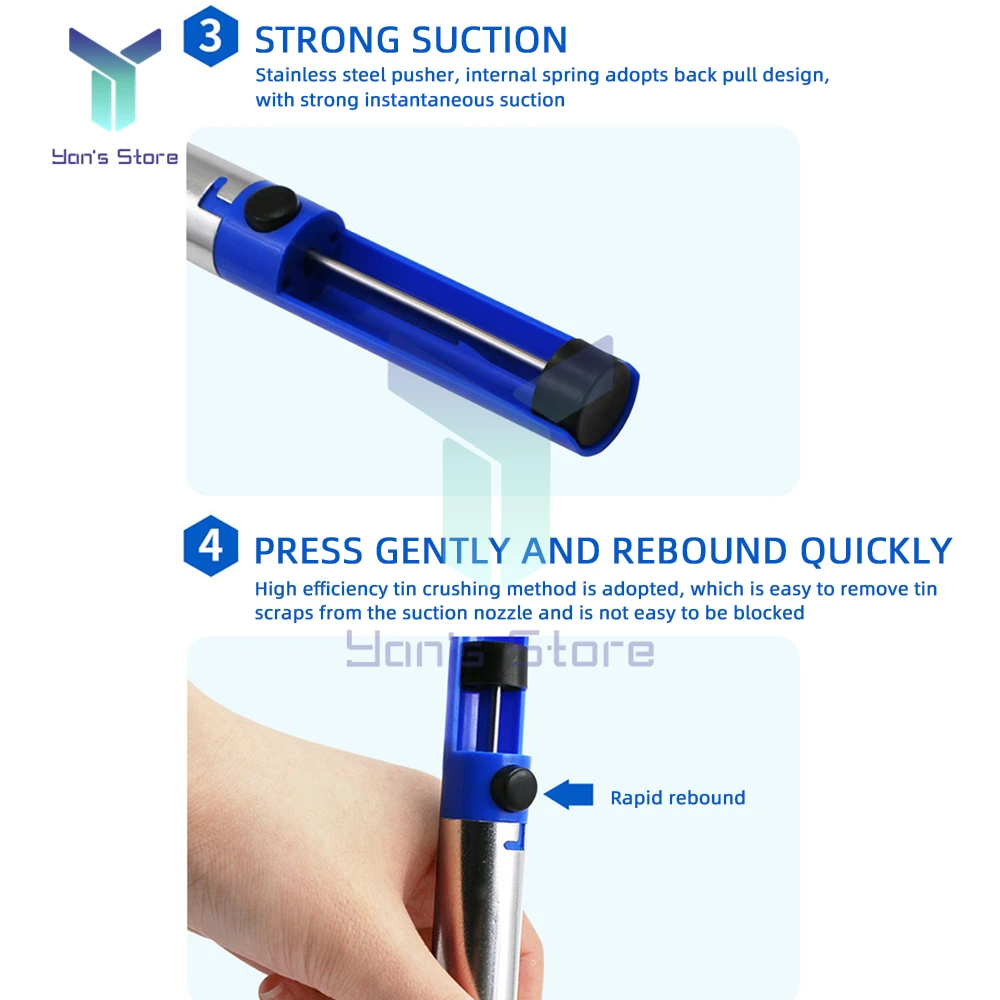 Yan's Store

3 STRONG SUCTION

Stainless steel pusher, internal spring adopts back pull design, with strong instantaneous suction

4 PRESS GENTLY AND REBOUND QUICKLY

High efficiency tin crushing method is adopted, which is easy to remove tin scraps from the suction nozzle and is not easy to be blocked

Yan's Store

Rapid rebound