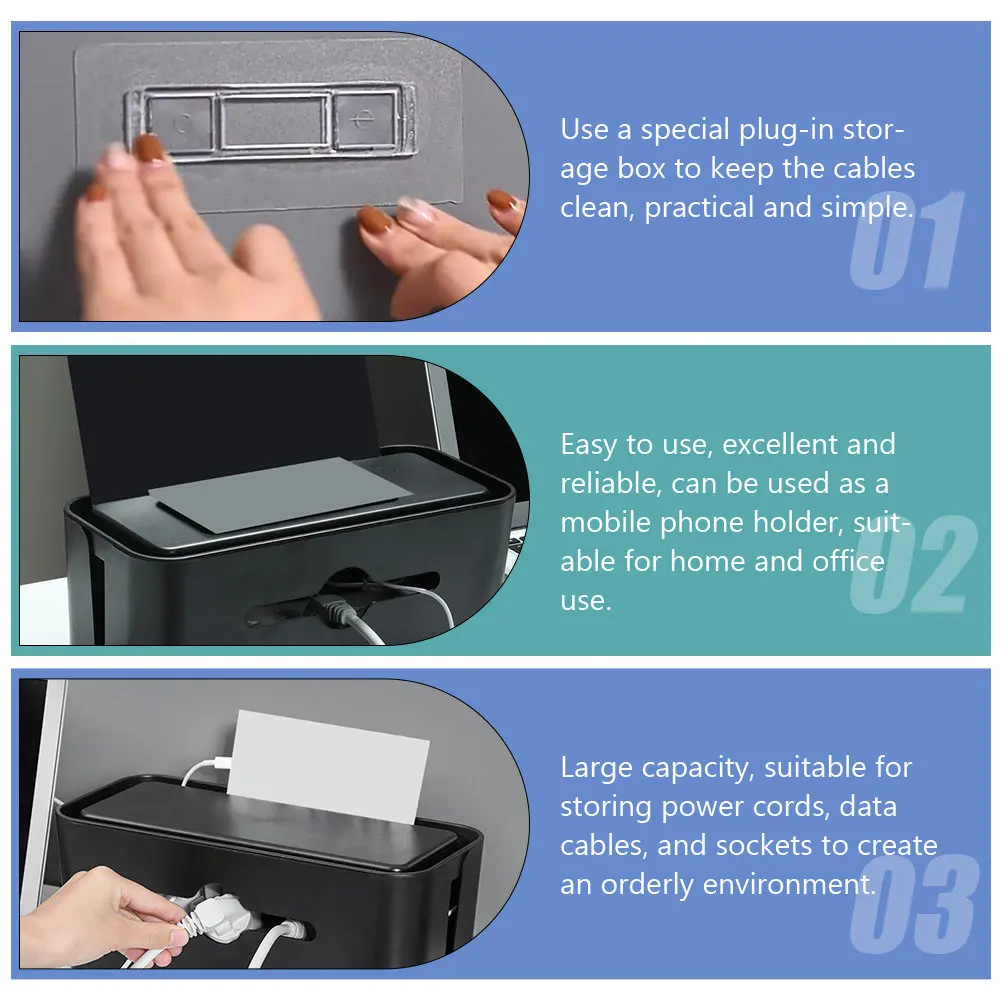 Use a special plug-in storage box to keep the cables clean, practical and simple.

01

Easy to use, excellent and reliable, can be used as a mobile phone holder, suitable for home and office use.

02

Large capacity, suitable for storing power cords, data cables, and sockets to create an orderly environment.

03