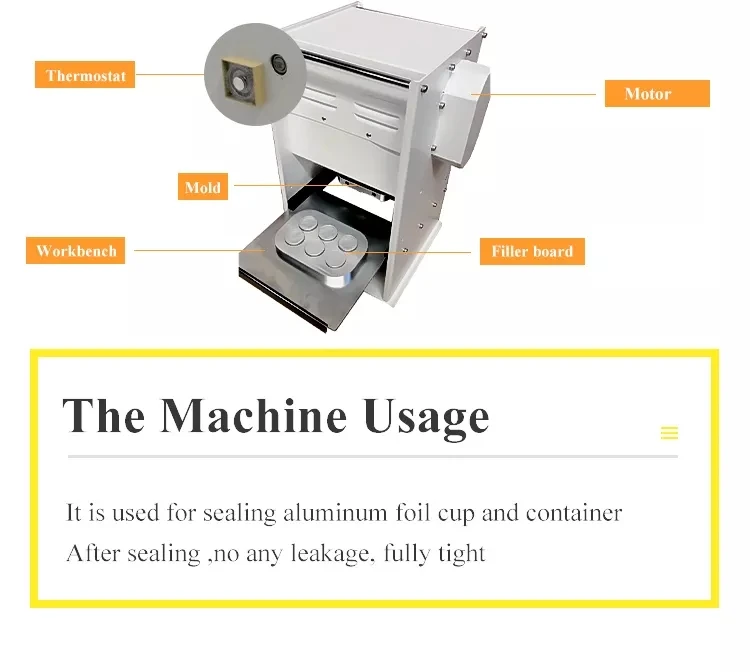 Thermostat

Motor

Mold

Workbench

Filler board

The Machine Usage

It is used for sealing aluminum foil cup and container
After sealing ,no any leakage, fully tight