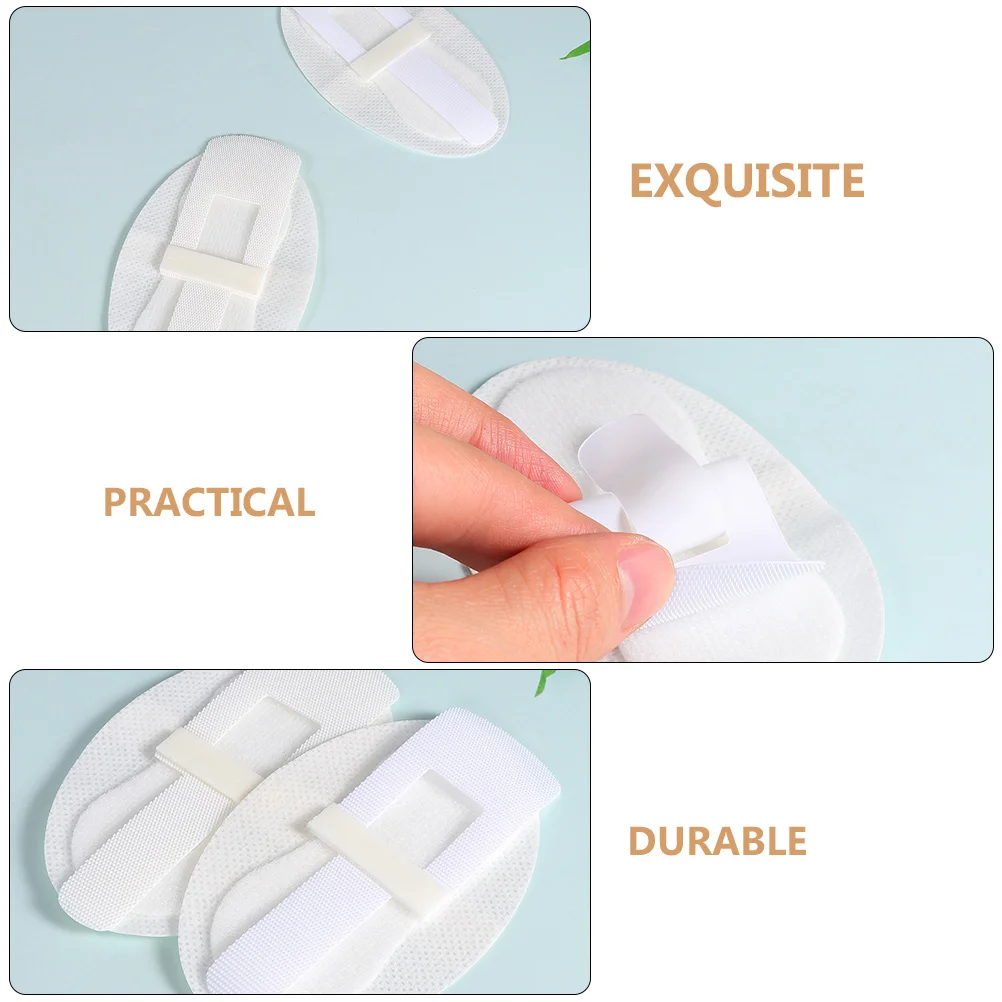 EXQUISITE

PRACTICAL

DURABLE