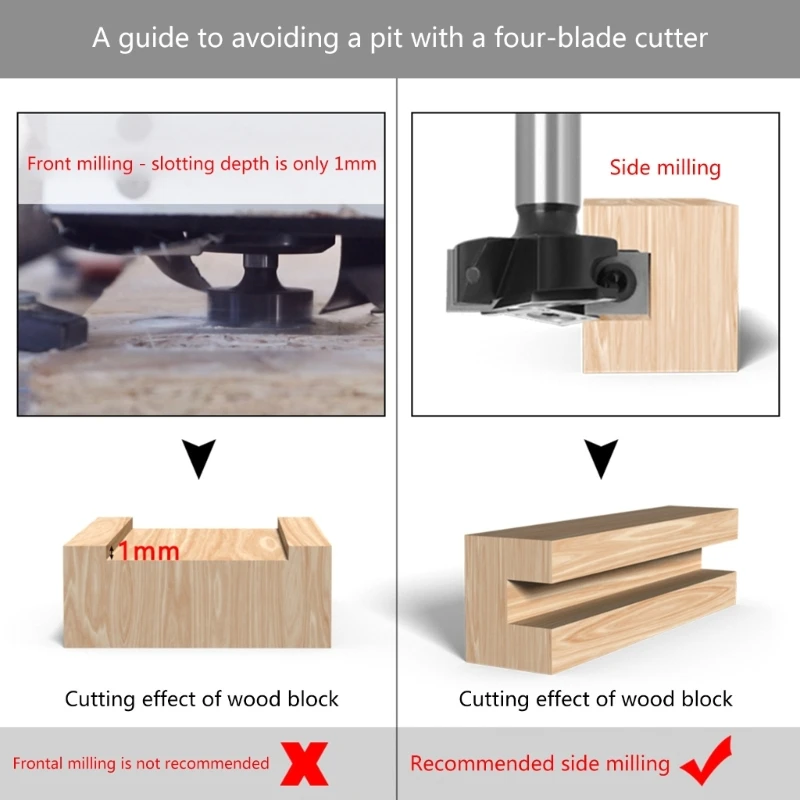 A guide to avoiding a pit with a four-blade cutter

Front milling - slotting depth is only 1mm

1mm

Cutting effect of wood block

Frontal milling is not recommended

Side milling

Cutting effect of wood block

Recommended side milling