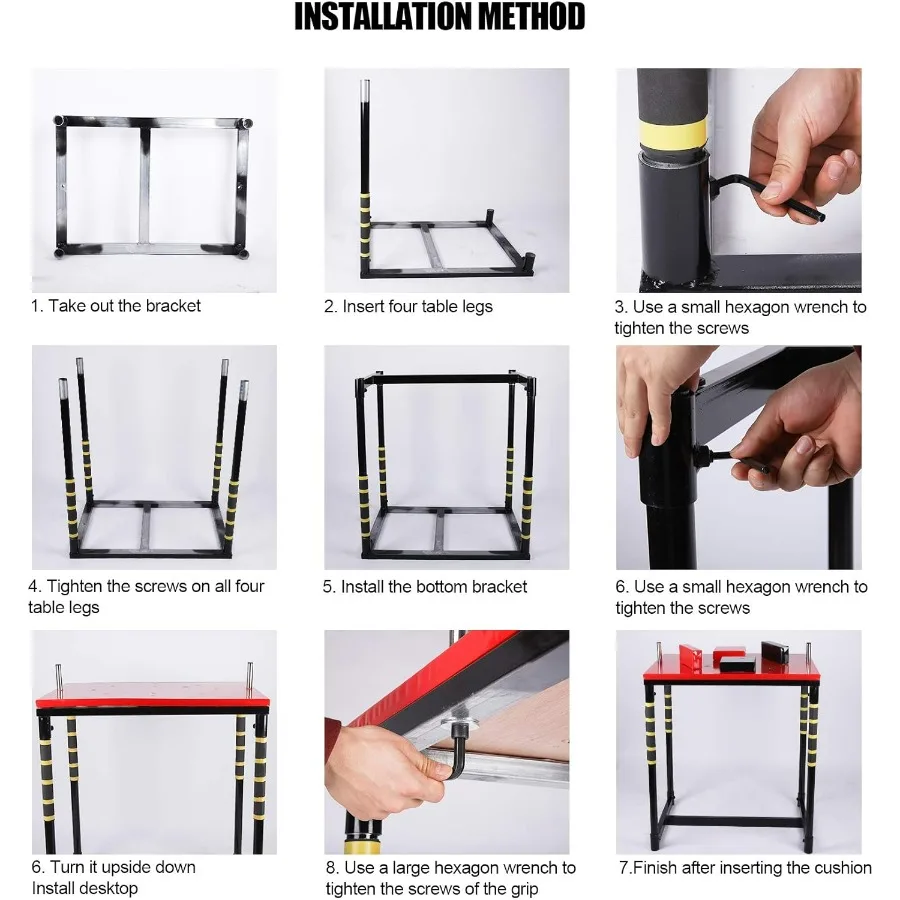 INSTALLATION METHOD

1. Take out the bracket

2. Insert four table legs

3. Use a small hexagon wrench to tighten the screws

4. Tighten the screws on all four table legs

5. Install the bottom bracket

6. Use a small hexagon wrench to tighten the screws

6. Turn it upside down Install desktop

8. Use a large hexagon wrench to tighten the screws of the grip

7.Finish after inserting the cushion